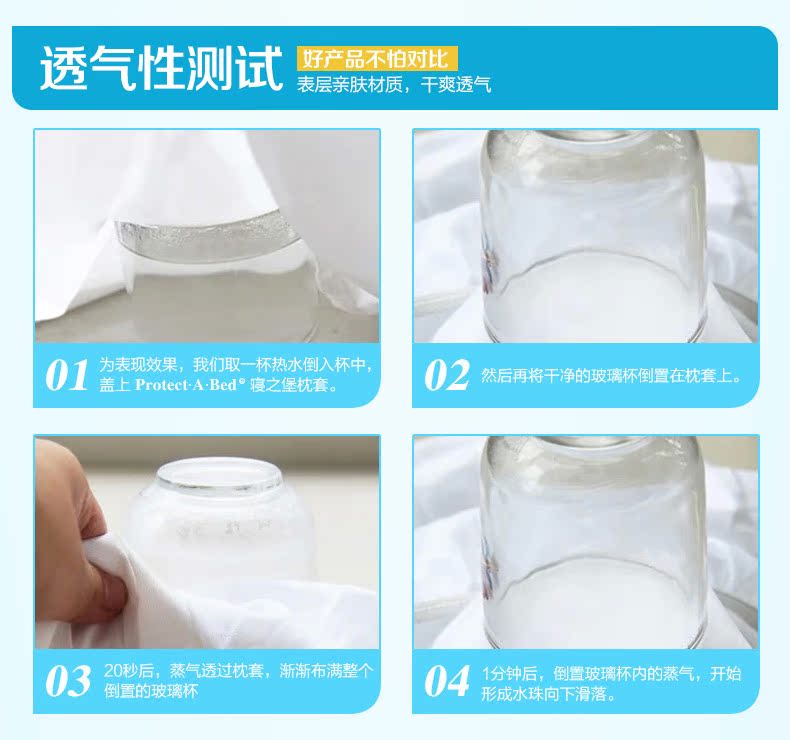 透气性测试

好产品不怕对比

表层亲肤材质，干爽透气

01 为表现效果，我们取一杯热水倒入杯中，盖上 Protect·A·Bed® 寝之堡枕套。

02 然后再将干净的玻璃杯倒置在枕套上。

03 20秒后，蒸气透过枕套，渐渐布满整个倒置的玻璃杯

04 1分钟后，倒置玻璃杯内的蒸气，开始形成水珠向下滑落。