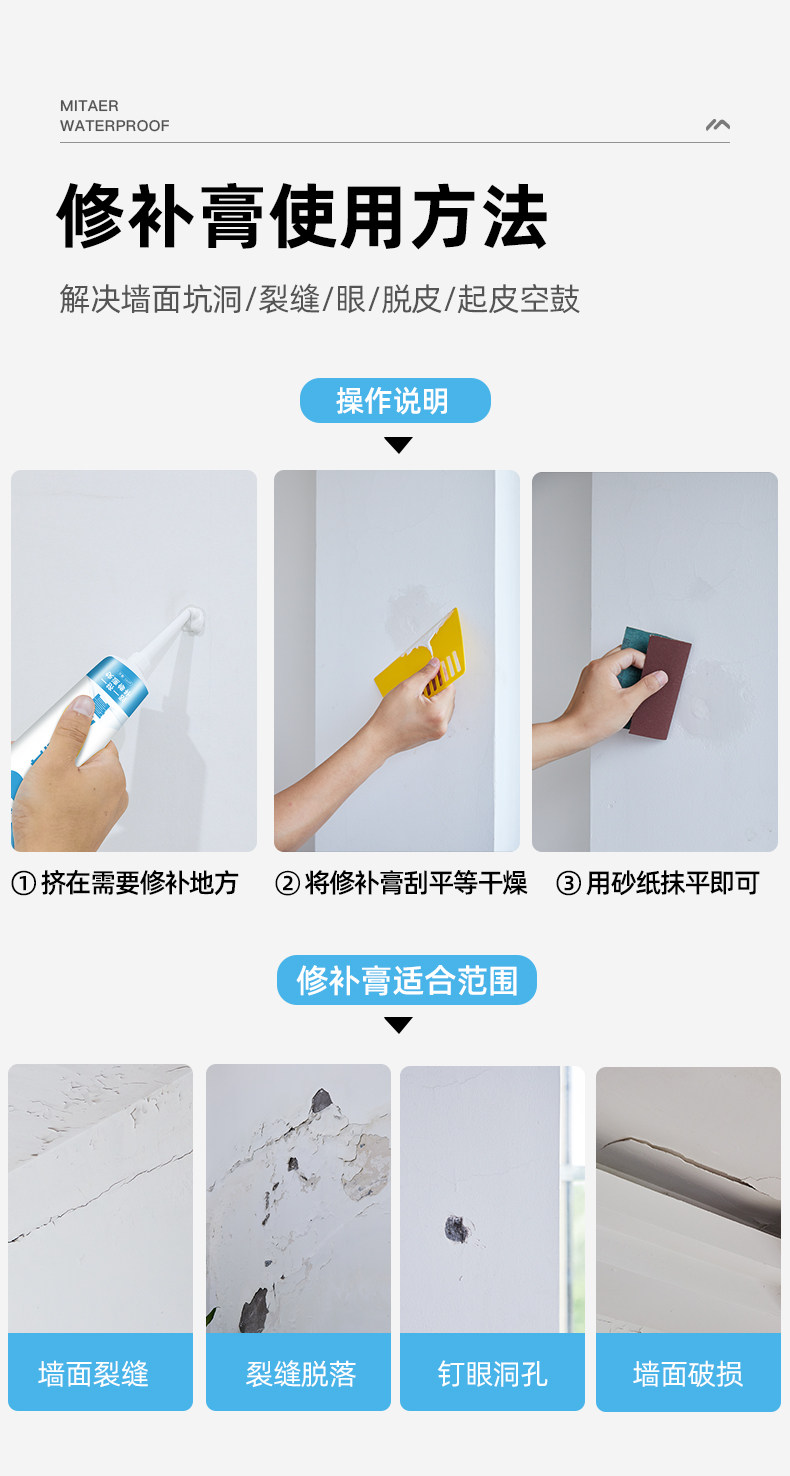 MITAER
WATERPROOF

修补膏使用方法

解决墙面坑洞/裂缝/眼/脱皮/起皮空鼓

操作说明

① 挤在需要修补地方

② 将修补膏刮平等干燥

③ 用砂纸抹平即可

修补膏适合范围

墙面裂缝

裂缝脱落

钉眼洞孔

墙面破损