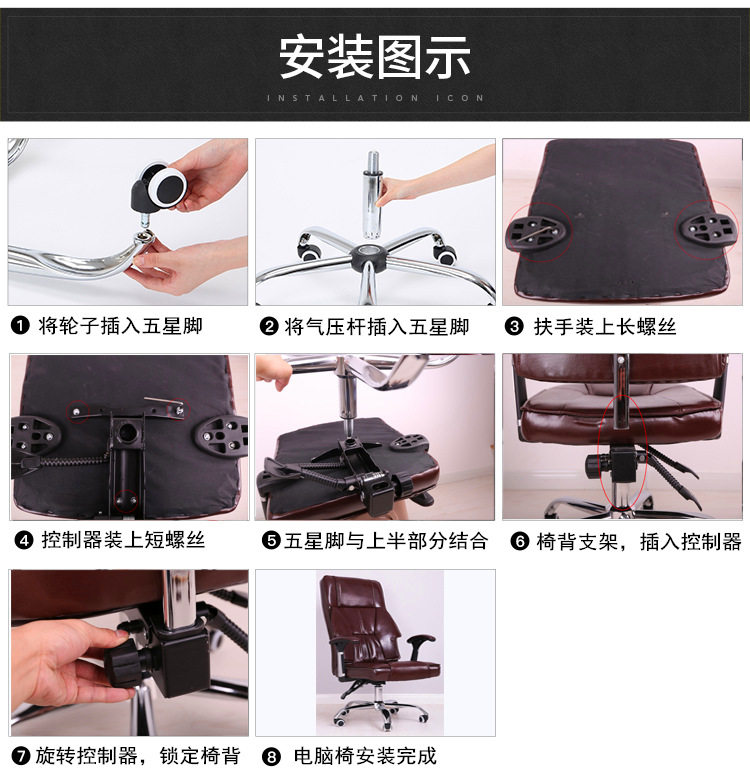 安装图示

INSTALLATION ICON

❶ 将轮子插入五星脚

❷ 将气压杆插入五星脚

❸ 扶手装上长螺丝

❹ 控制器装上短螺丝

❺ 五星脚与上半部分结合

❻ 椅背支架，插入控制器

❼ 旋转控制器，锁定椅背

❽ 电脑椅安装完成