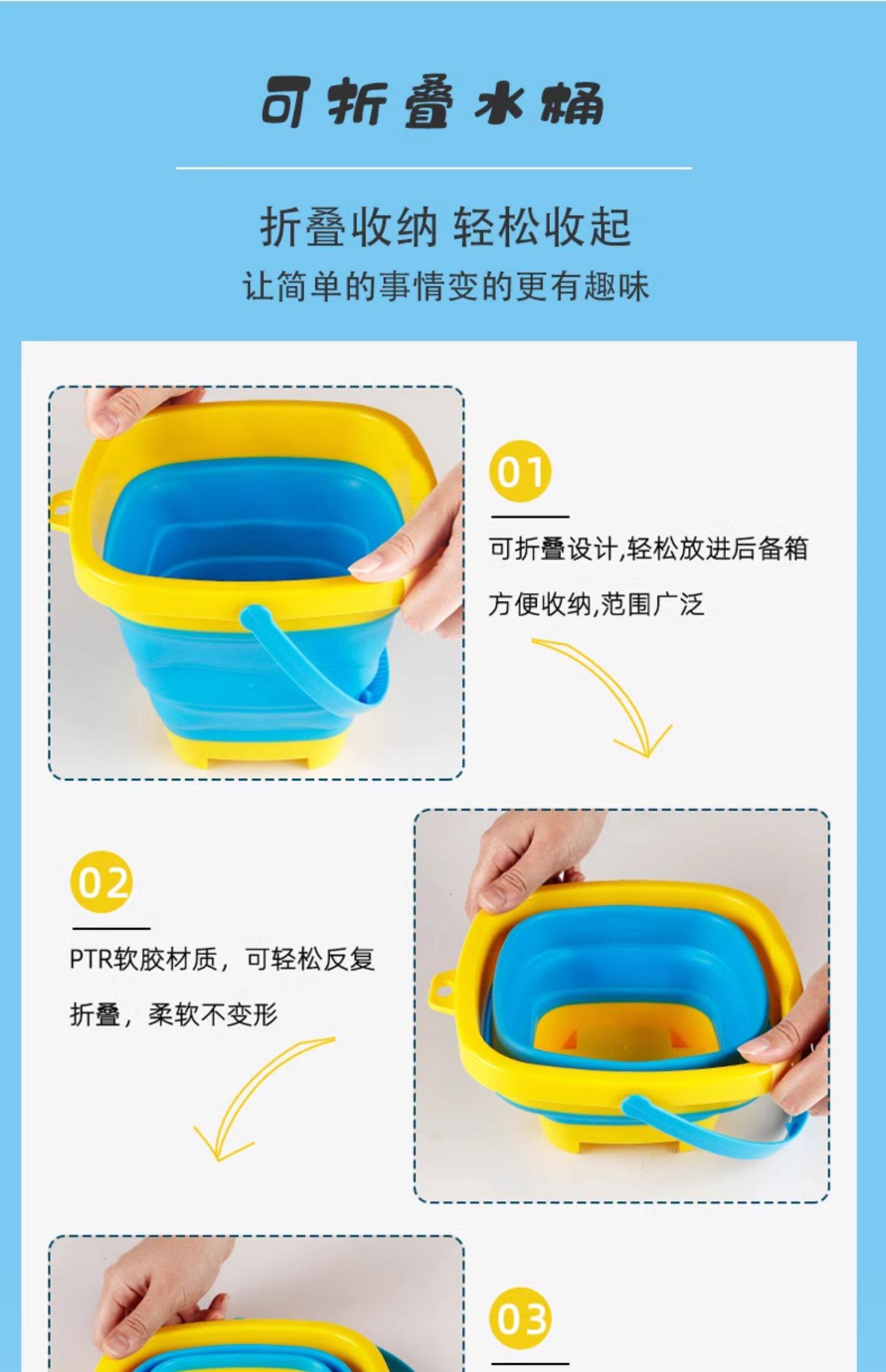 可折叠水桶

折叠收纳 轻松收起

让简单的事情变的更有趣味

01

可折叠设计,轻松放进后备箱

方便收纳,范围广泛

02

PTR软胶材质，可轻松反复

折叠，柔软不变形

03