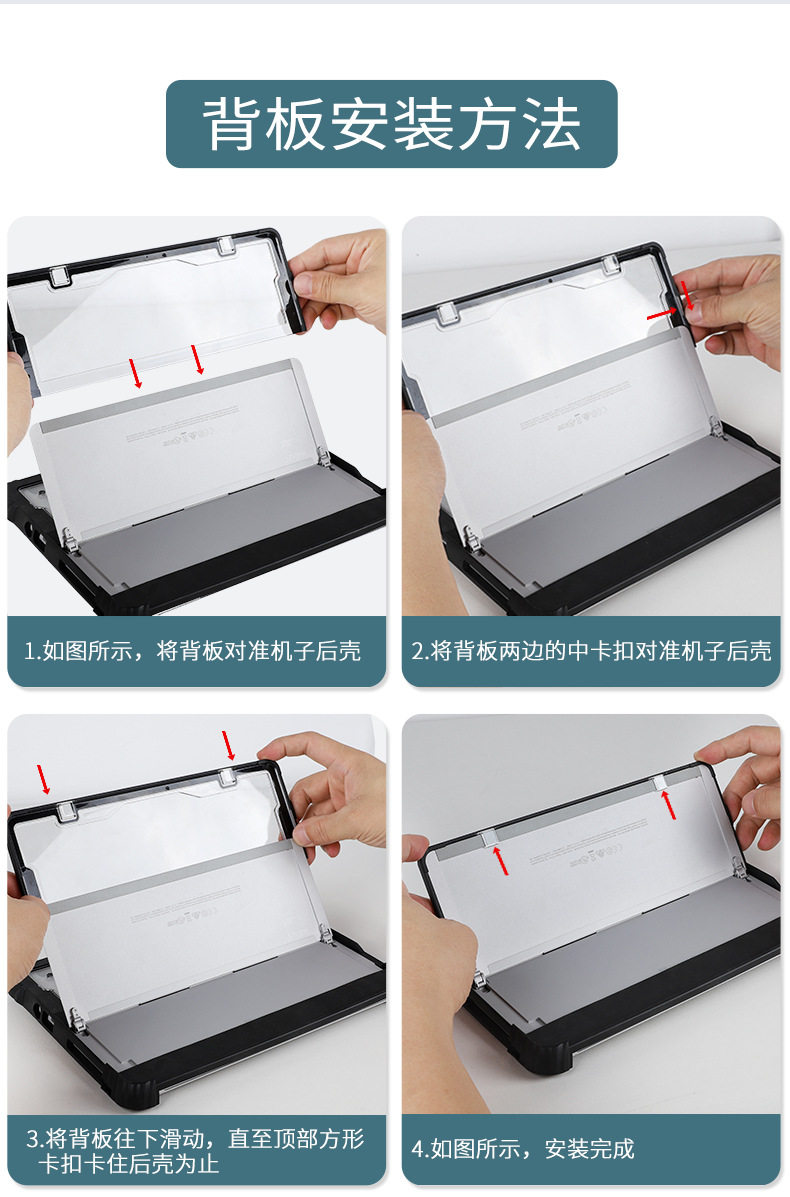 背板安装方法

1.如图所示，将背板对准机子后壳

2.将背板两边的中卡扣对准机子后壳

3.将背板往下滑动，直至顶部方形卡扣卡住后壳为止

4.如图所示，安装完成