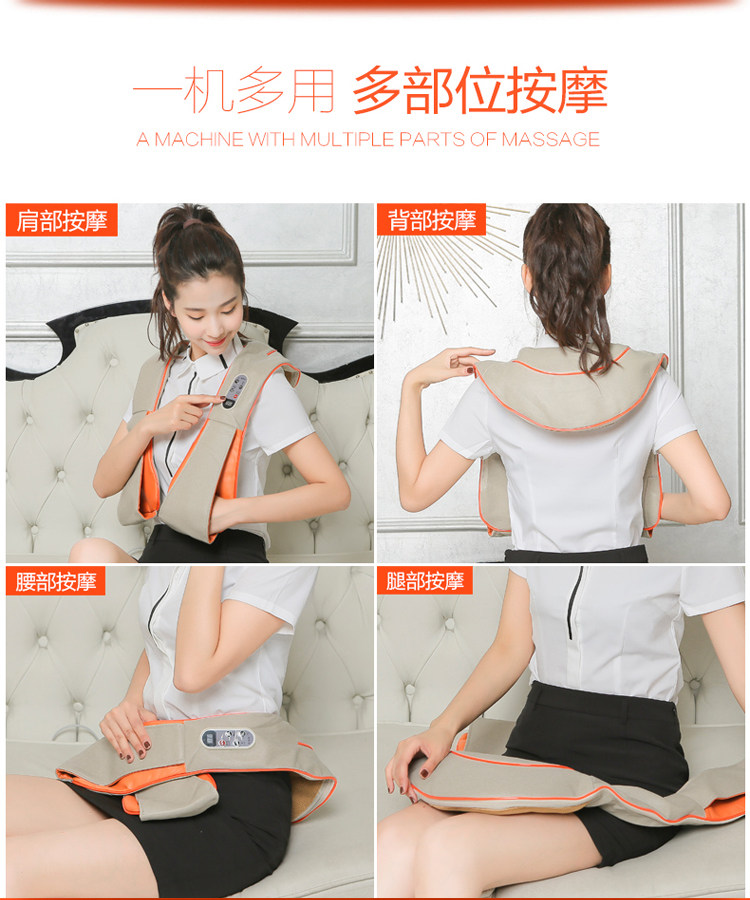 一机多用 多部位按摩
A MACHINE WITH MULTIPLE PARTS OF MASSAGE

肩部按摩

背部按摩

腰部按摩

腿部按摩