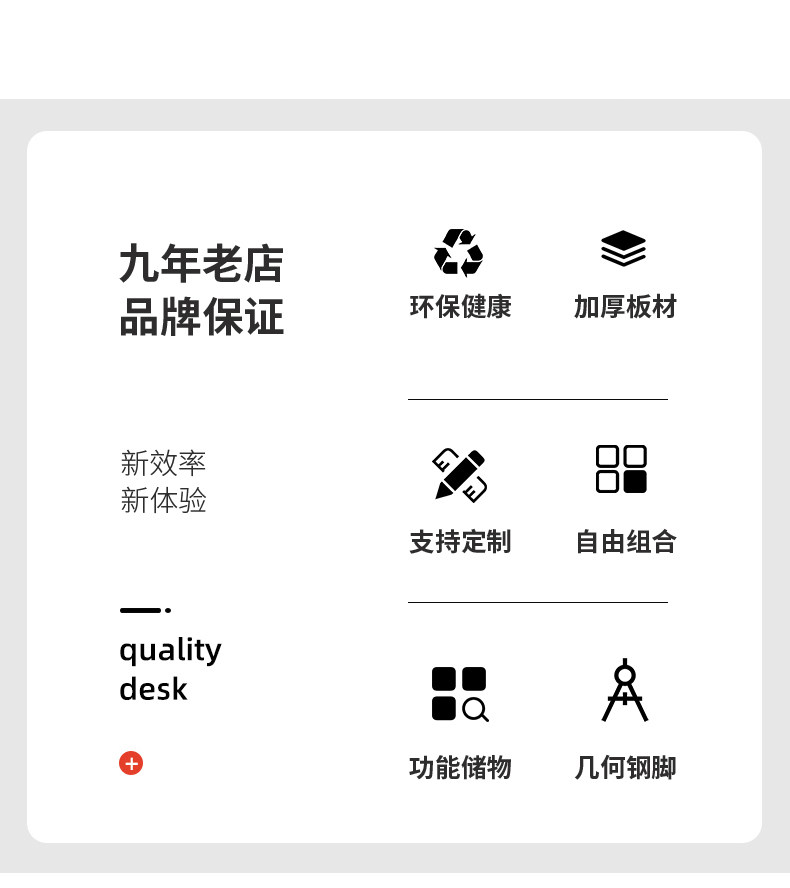 九年老店
品牌保证

新效率
新体验

quality
desk

环保健康

加厚板材

支持定制

自由组合

功能储物

几何钢脚