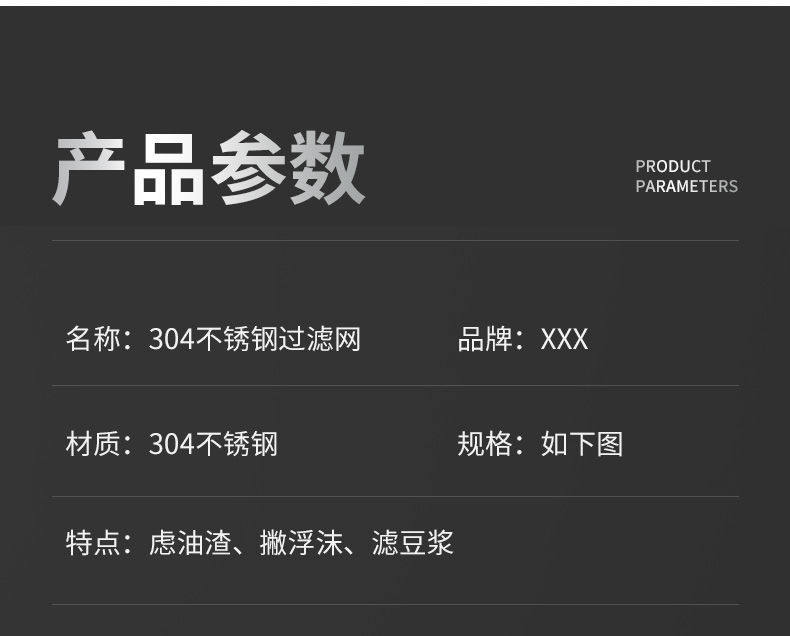 产品参数

PRODUCT PARAMETERS

名称：304不锈钢过滤网

品牌：XXX

材质：304不锈钢

规格：如下图

特点：虑油渣、撇浮沫、滤豆浆