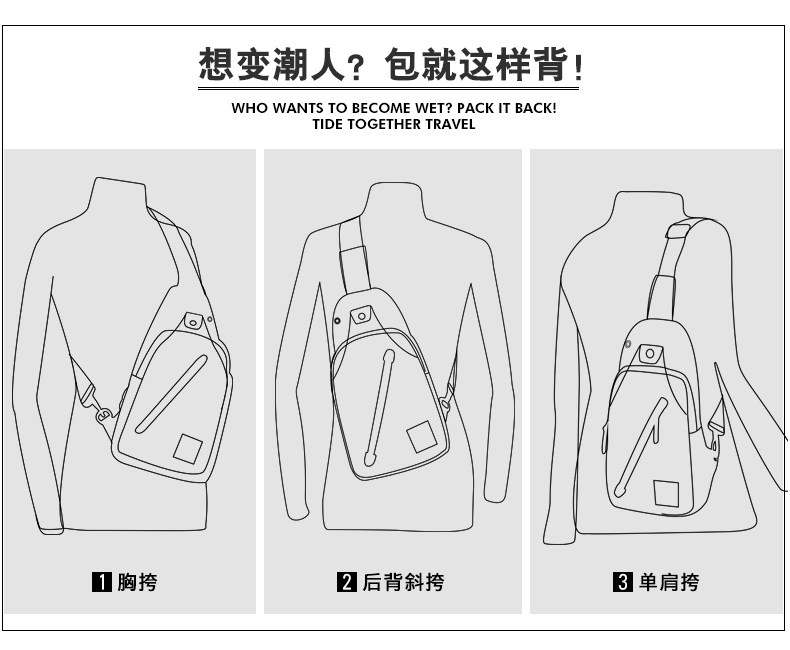 想变潮人？包就这样背！

WHO WANTS TO BECOME WET? PACK IT BACK!
TIDE TOGETHER TRAVEL

1 胸挎

2 后背斜挎

3 单肩挎