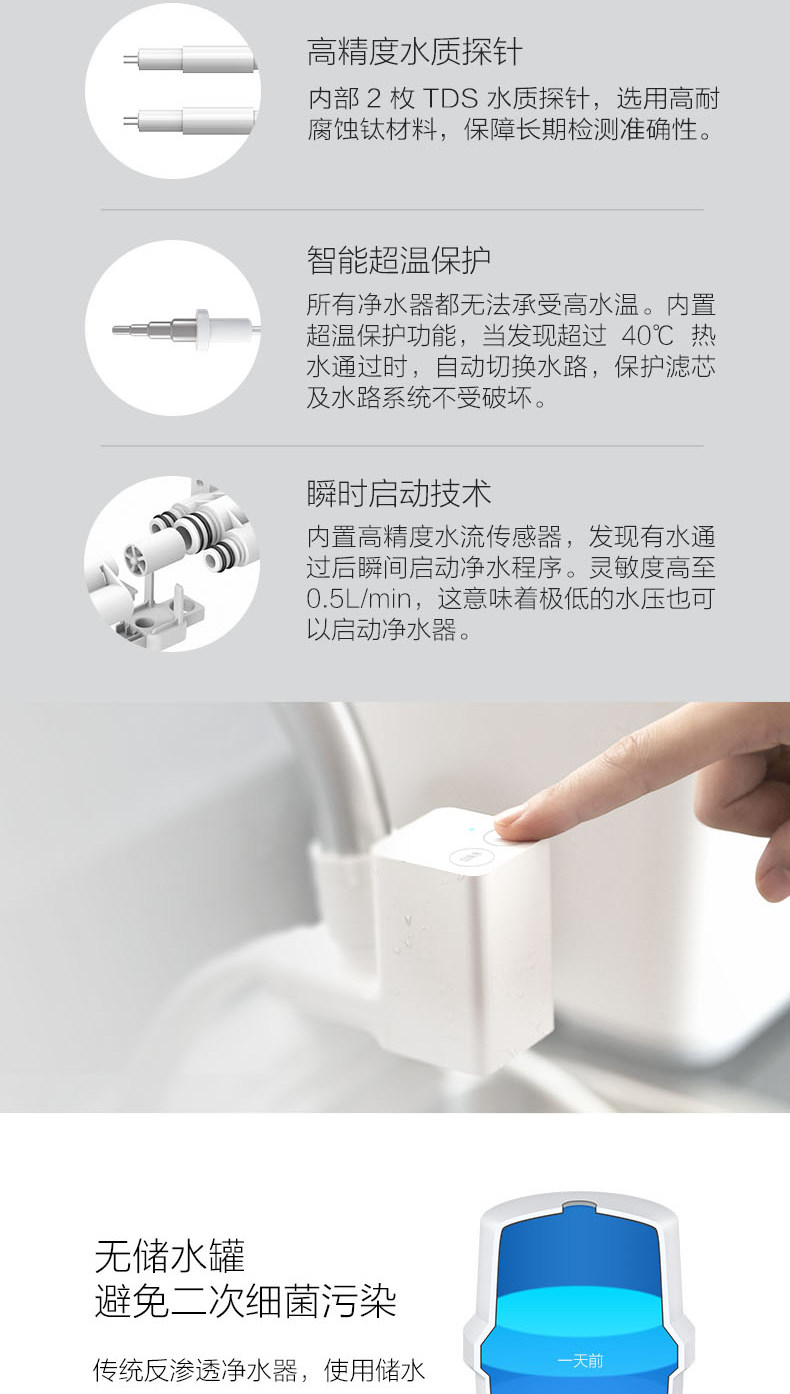 高精度水质探针

内部 2 枚 TDS 水质探针，选用高耐腐蚀钛材料，保障长期检测准确性。

智能超温保护

所有净水器都无法承受高水温。内置超温保护功能，当发现超过 40℃ 热水通过时，自动切换水路，保护滤芯及水路系统不受破坏。

瞬时启动技术

内置高精度水流传感器，发现有水通过后瞬间启动净水程序。灵敏度高至 0.5L/min，这意味着极低的水压也可以启动净水器。

无储水罐
避免二次细菌污染

传统反渗透净水器，使用储水

一天前