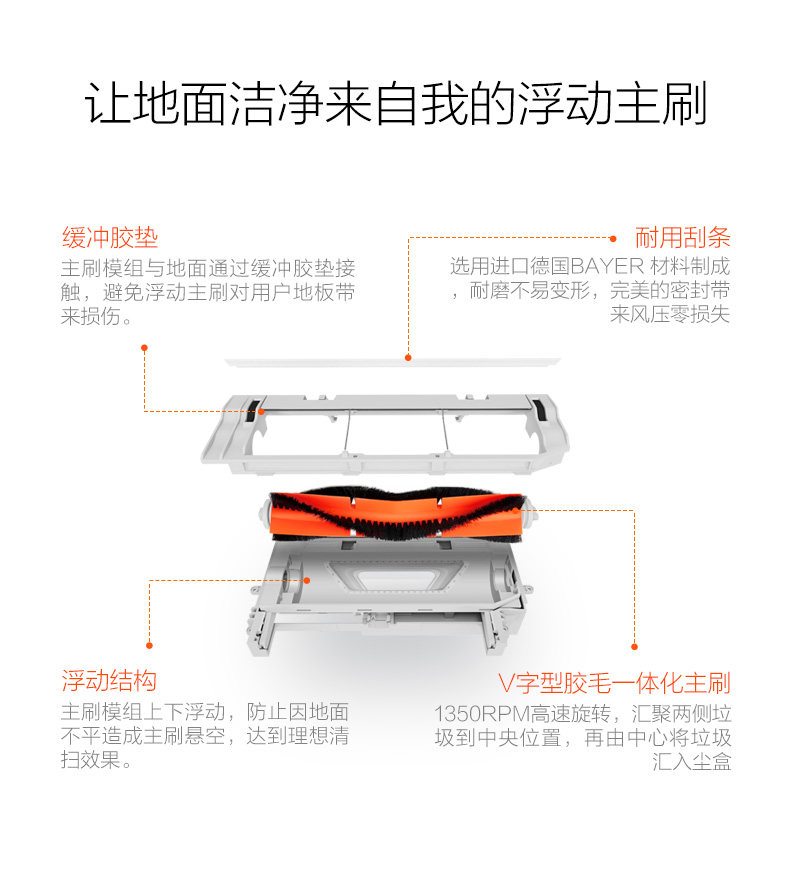 让地面洁净来自我的浮动主刷

缓冲胶垫
主刷模组与地面通过缓冲胶垫接触，避免浮动主刷对用户地板带来损伤。

耐用刮条
选用进口德国BAYER 材料制成，耐磨不易变形，完美的密封带来风压零损失

浮动结构
主刷模组上下浮动，防止因地面不平造成主刷悬空，达到理想清扫效果。

V字型胶毛一体化主刷
1350RPM高速旋转，汇聚两侧垃圾到中央位置，再由中心将垃圾汇入尘盒