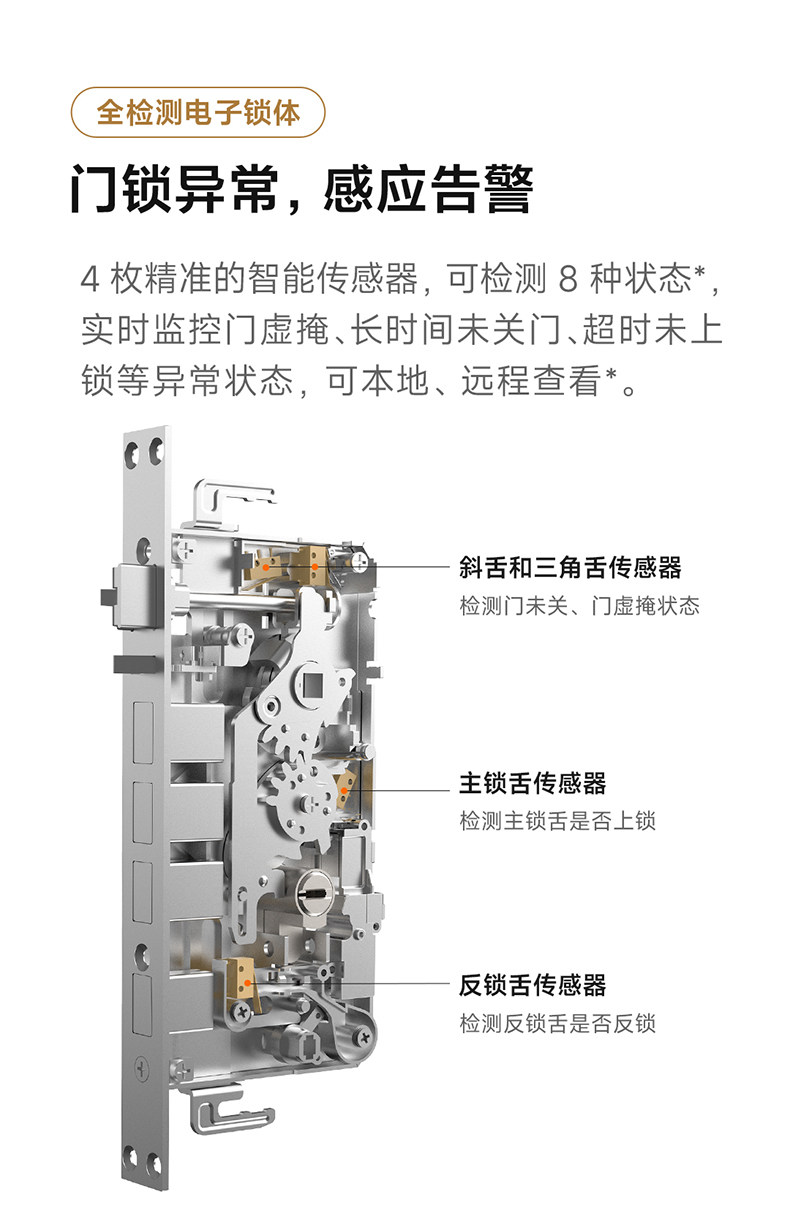 全检测电子锁体

门锁异常，感应告警

4 枚精准的智能传感器，可检测 8 种状态*，实时监控门虚掩、长时间未关门、超时未上锁等异常状态，可本地、远程查看*。

斜舌和三角舌传感器
检测门未关、门虚掩状态

主锁舌传感器
检测主锁舌是否上锁

反锁舌传感器
检测反锁舌是否反锁