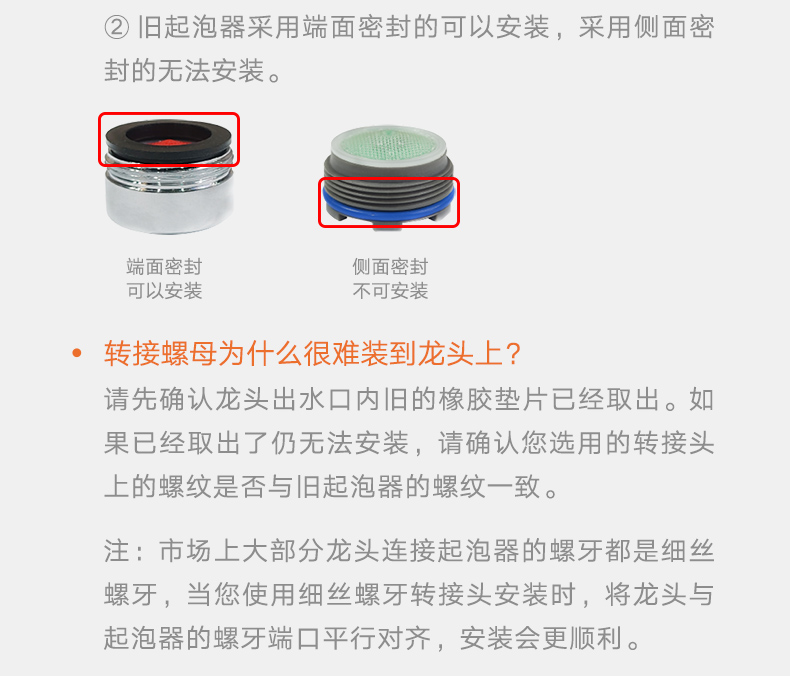 ② 旧起泡器采用端面密封的可以安装，采用侧面密封的无法安装。

端面密封
可以安装

侧面密封
不可安装

• 转接螺母为什么很难装到龙头上？
请先确认龙头出水口内旧的橡胶垫片已经取出。如果已经取出了仍无法安装，请确认您选用的转接头上的螺纹是否与旧起泡器的螺纹一致。

注：市场上大部分龙头连接起泡器的螺牙都是细丝螺牙，当您使用细丝螺牙转接头安装时，将龙头与起泡器的螺牙端口平行对齐，安装会更顺利。