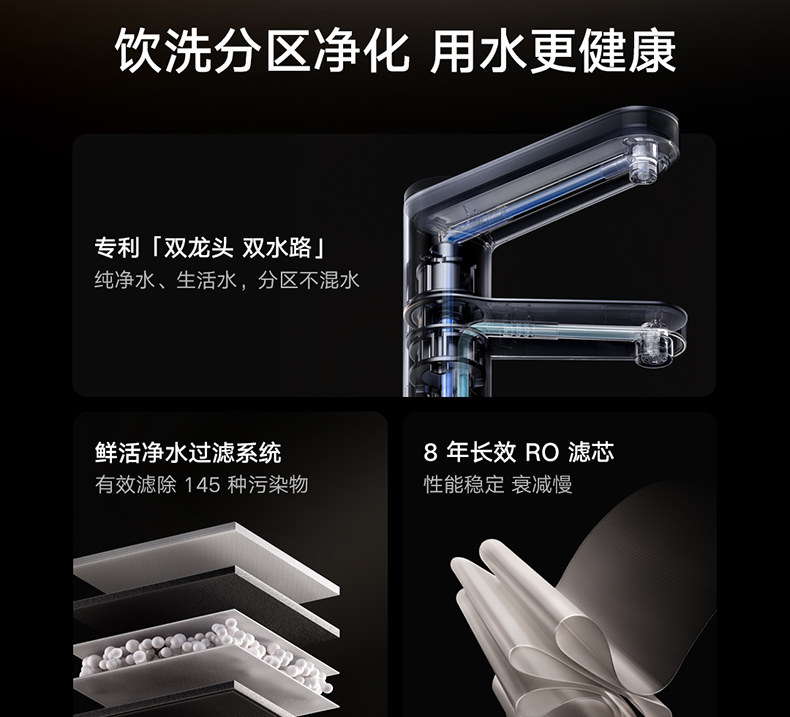 饮洗分区净化 用水更健康

专利「双龙头 双水路」
纯净水、生活水，分区不混水

鲜活净水过滤系统
有效滤除 145 种污染物

8 年长效 RO 滤芯
性能稳定 衰减慢