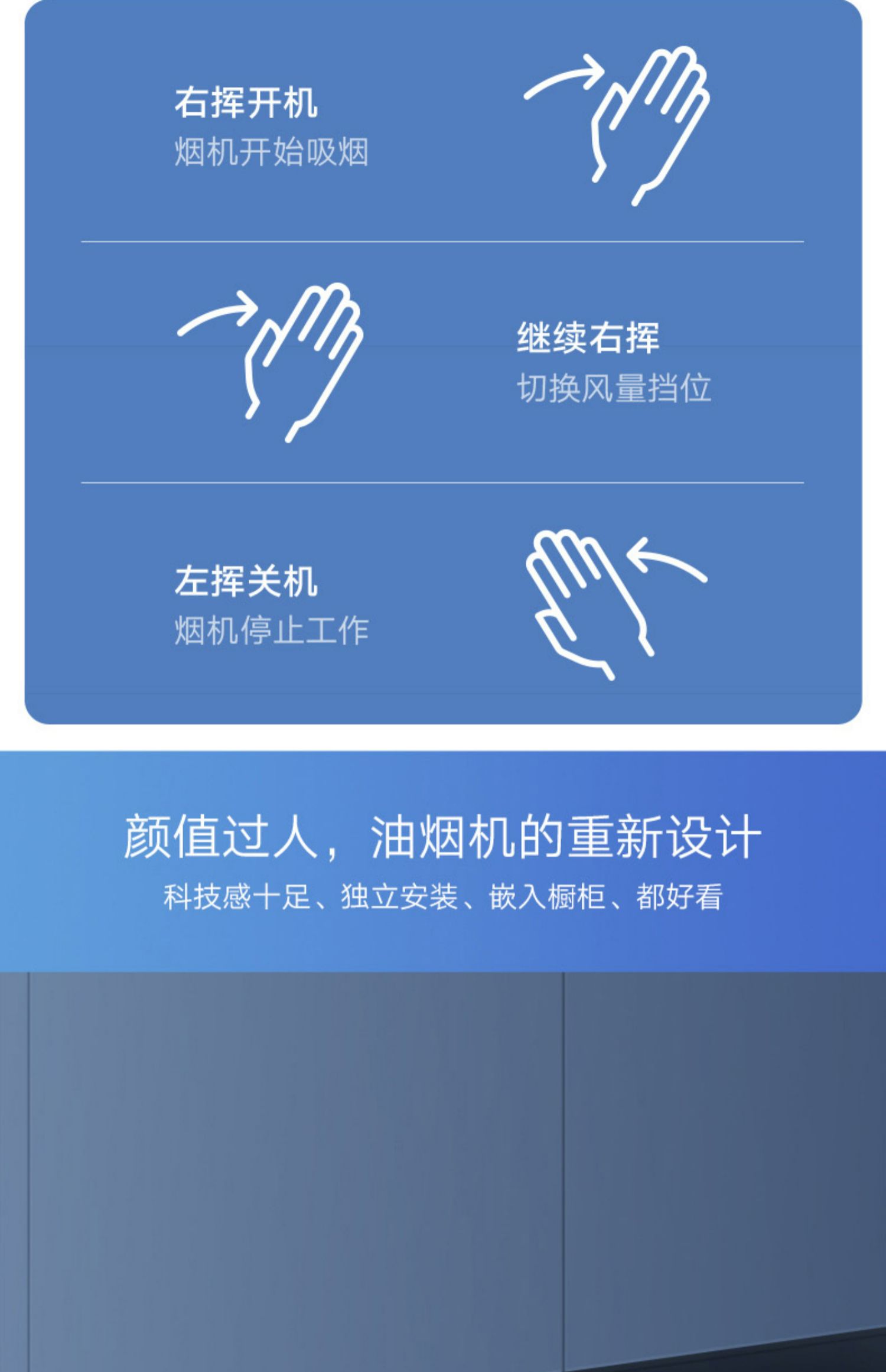 右挥开机
烟机开始吸烟

继续右挥
切换风量挡位

左挥关机
烟机停止工作

颜值过人，油烟机的重新设计
科技感十足、独立安装、嵌入橱柜、都好看