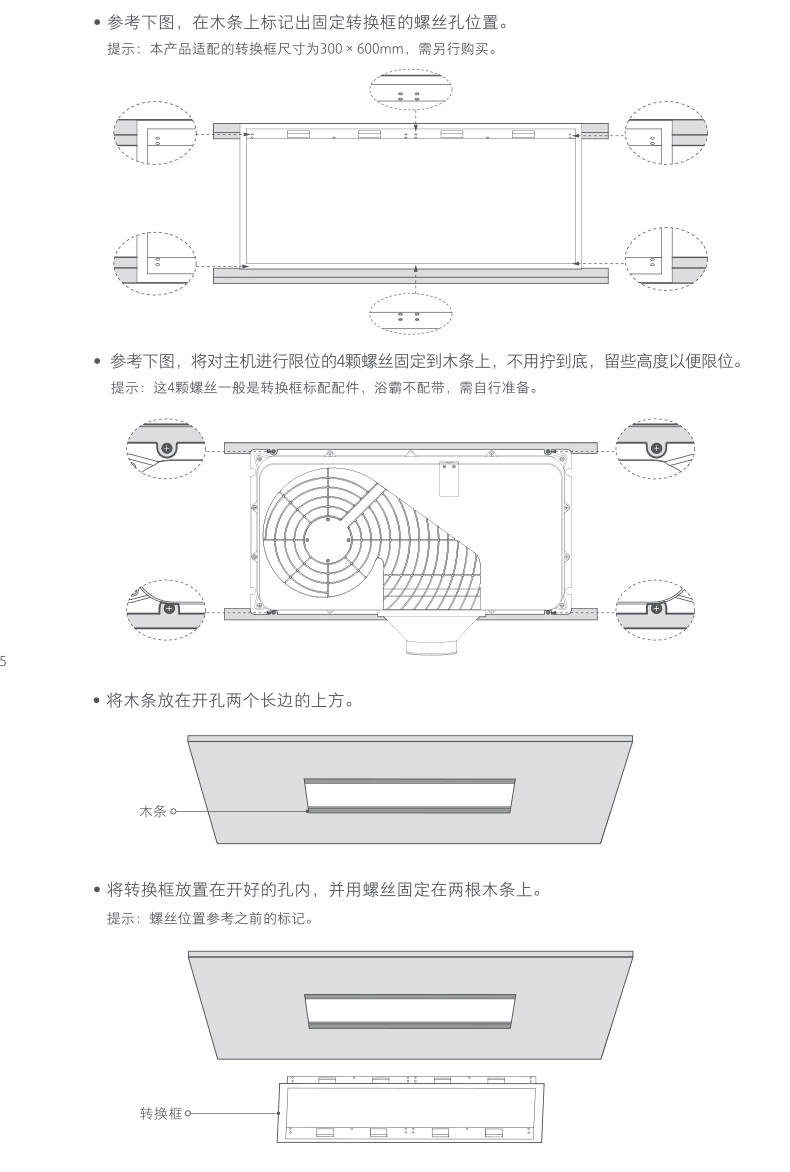 • 参考下图，在木条上标记出固定转换框的螺丝孔位置。
提示：本产品适配的转换框尺寸为300 × 600mm，需另行购买。

• 参考下图，将对主机进行限位的4颗螺丝固定到木条上，不用拧到底，留些高度以便限位。
提示：这4颗螺丝一般是转换框标配配件，浴霸不配带，需自行准备。

5

• 将木条放在开孔两个长边的上方。

木条

• 将转换框放置在开好的孔内，并用螺丝固定在两根木条上。
提示：螺丝位置参考之前的标记。

转换框