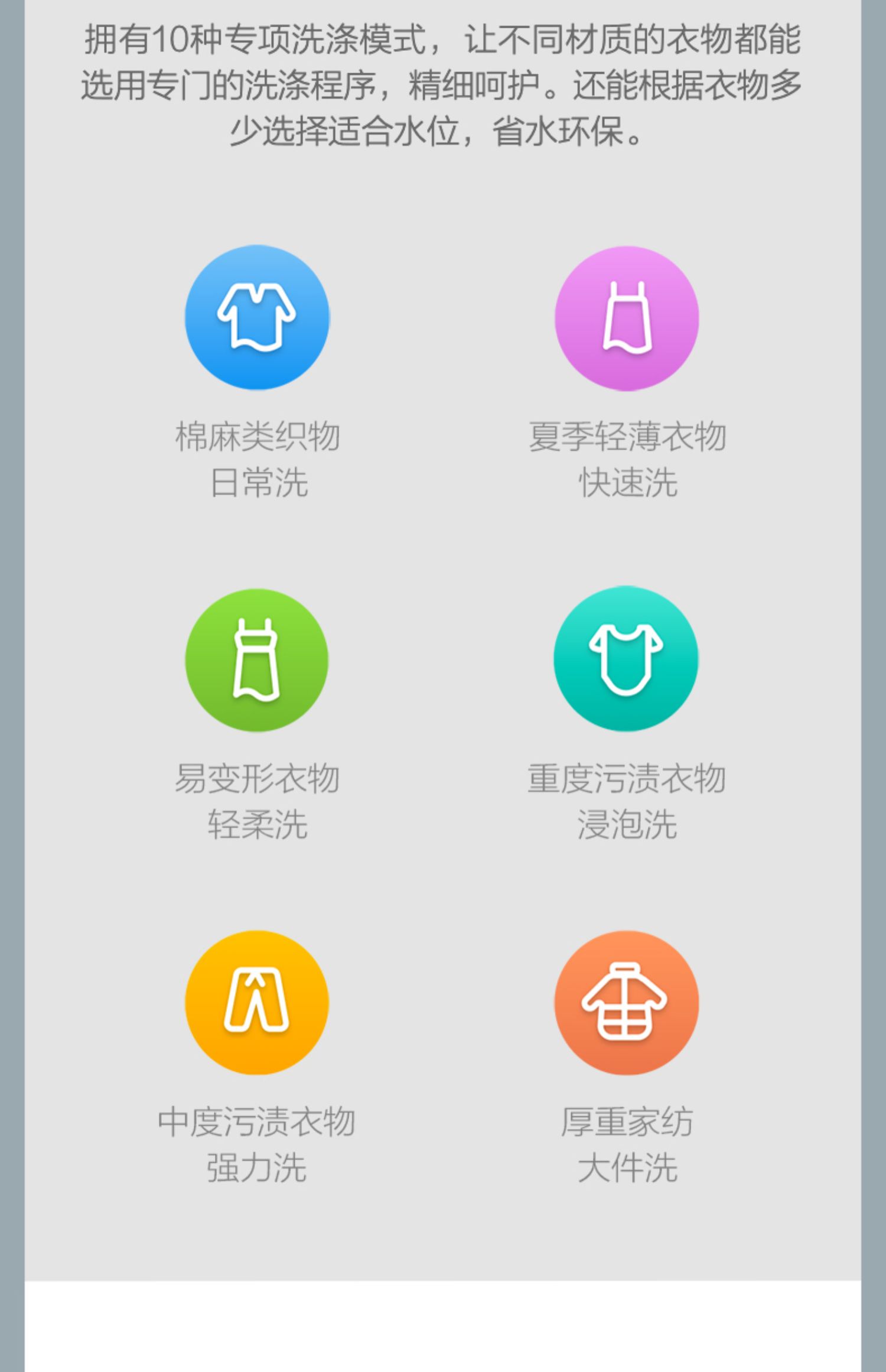 拥有10种专项洗涤模式，让不同材质的衣物都能选用专门的洗涤程序，精细呵护。还能根据衣物多少选择适合水位，省水环保。

棉麻类织物
日常洗

夏季轻薄衣物
快速洗

易变形衣物
轻柔洗

重度污渍衣物
浸泡洗

中度污渍衣物
强力洗

厚重家纺
大件洗