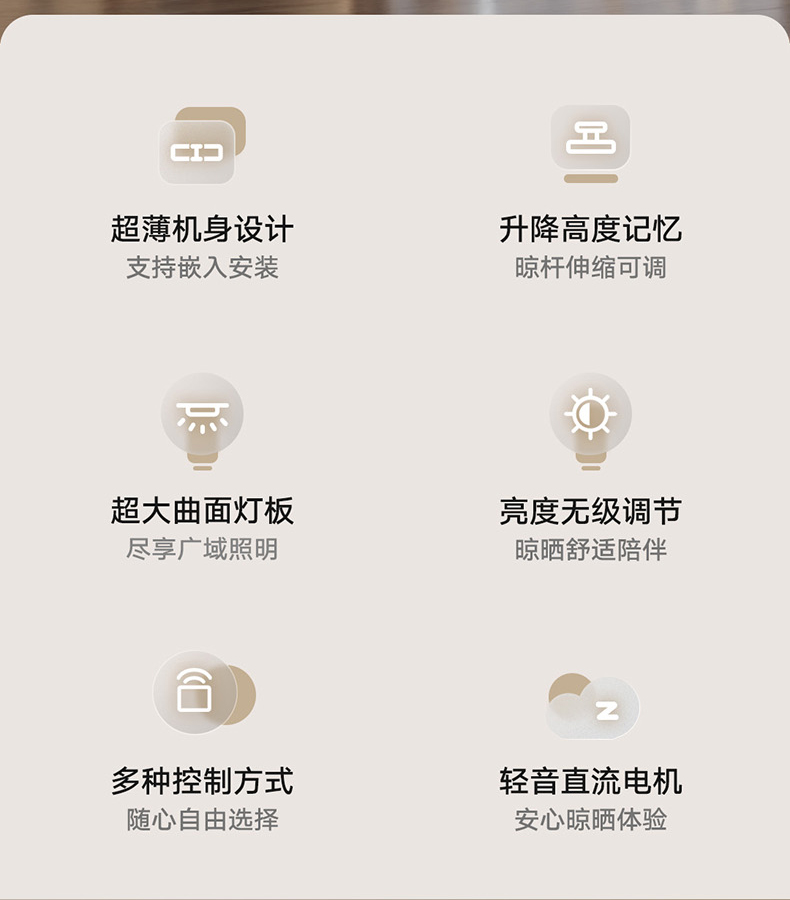 超薄机身设计
支持嵌入安装

升降高度记忆
晾杆伸缩可调

超大曲面灯板
尽享广域照明

亮度无级调节
晾晒舒适陪伴

多种控制方式
随心自由选择

轻音直流电机
安心晾晒体验