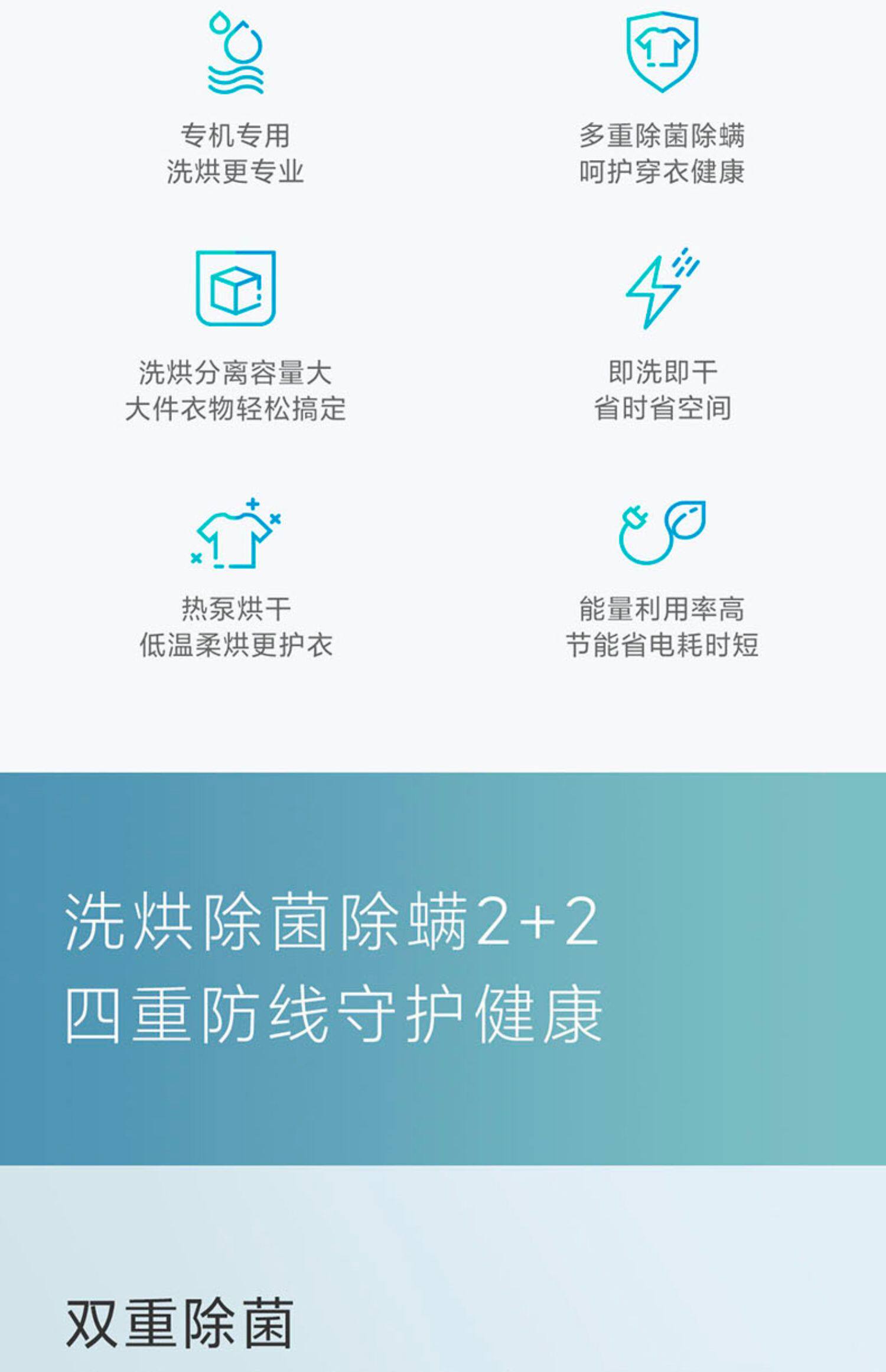 专机专用
洗烘更专业

多重除菌除螨
呵护穿衣健康

洗烘分离容量大
大件衣物轻松搞定

即洗即干
省时省空间

热泵烘干
低温柔烘更护衣

能量利用率高
节能省电耗时短

洗烘除菌除螨2+2
四重防线守护健康

双重除菌