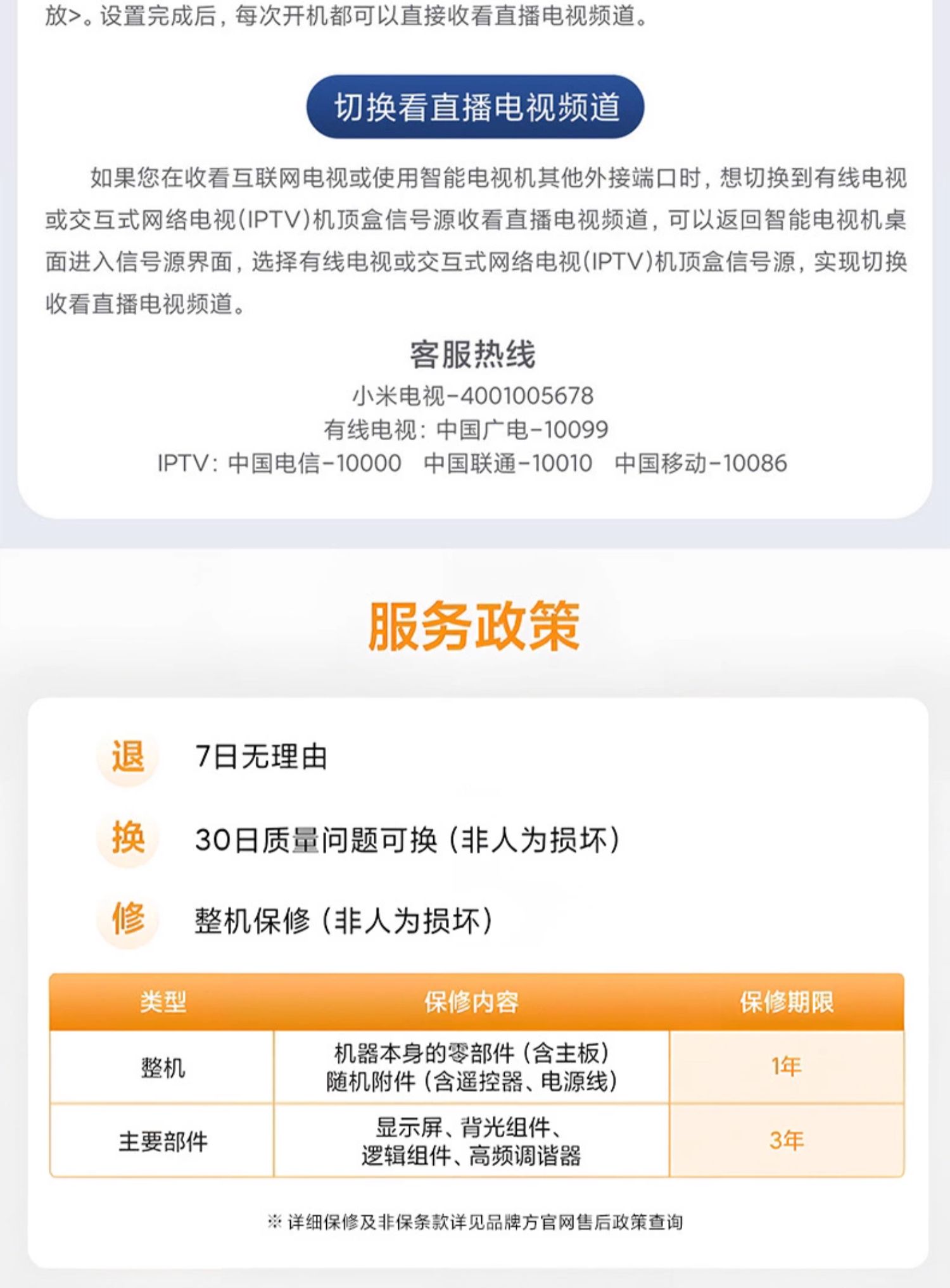 放>。设置完成后，每次开机都可以直接收看直播电视频道。

切换看直播电视频道

如果您在收看互联网电视或使用智能电视机其他外接端口时，想切换到有线电视或交互式网络电视(IPTV)机顶盒信号源收看直播电视频道，可以返回智能电视机桌面进入信号源界面，选择有线电视或交互式网络电视(IPTV)机顶盒信号源，实现切换收看直播电视频道。

客服热线

小米电视-4001005678

有线电视：中国广电-10099

IPTV：中国电信-10000 中国联通-10010 中国移动-10086

服务政策

退 7日无理由

换 30日质量问题可换（非人为损坏）

修 整机保修（非人为损坏）

| 类型 | 保修内容 | 保修期限 |
|---|---|---|
| 整机 | 机器本身的零部件（含主板）随机附件（含遥控器、电源线） | 1年 |
| 主要部件 | 显示屏、背光组件、逻辑组件、高频调谐器 | 3年 |

※详细保修及非保条款详见品牌方官网售后政策查询