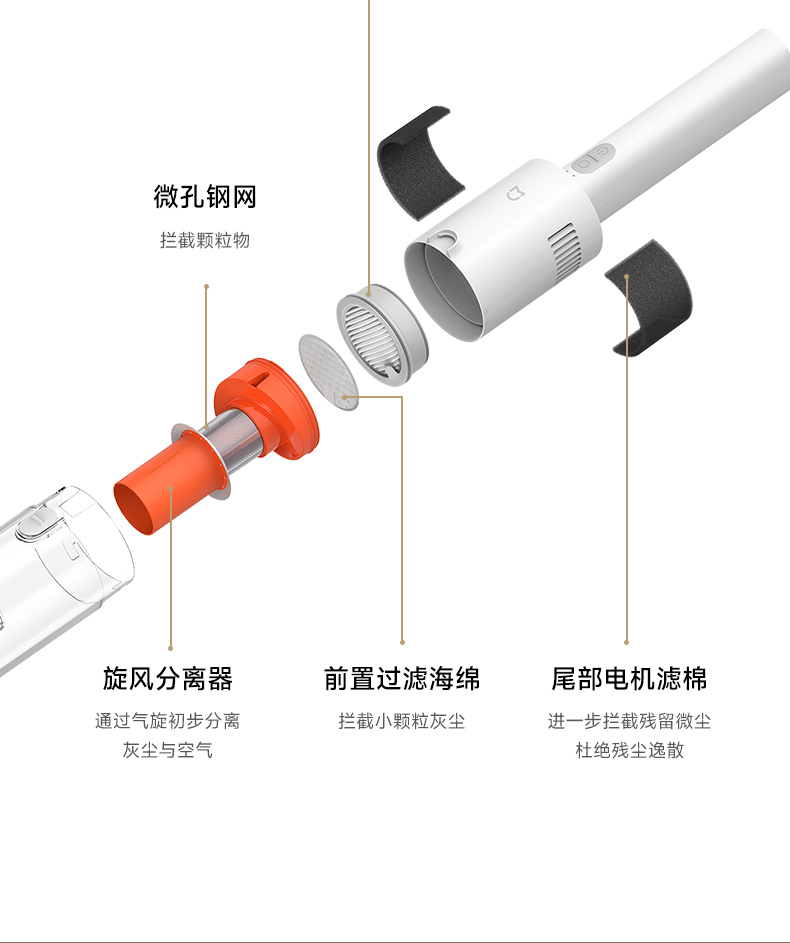 微孔钢网
拦截颗粒物

旋风分离器
通过气旋初步分离
灰尘与空气

前置过滤海绵
拦截小颗粒灰尘

尾部电机滤棉
进一步拦截残留微尘
杜绝残尘逸散