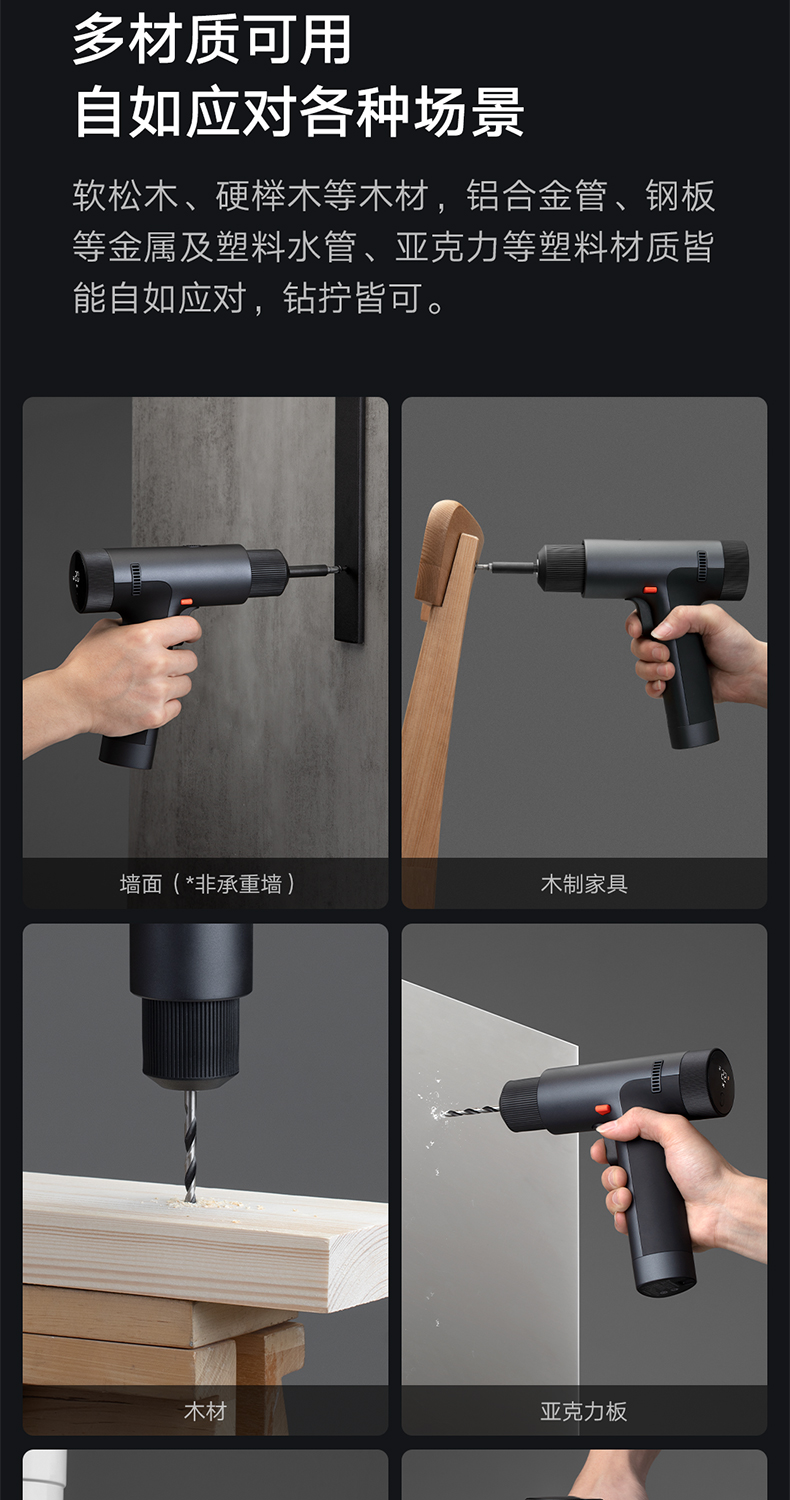 多材质可用
自如应对各种场景

软松木、硬榉木等木材，铝合金管、钢板等金属及塑料水管、亚克力等塑料材质皆能自如应对，钻拧皆可。

墙面（*非承重墙）

木制家具

木材

亚克力板