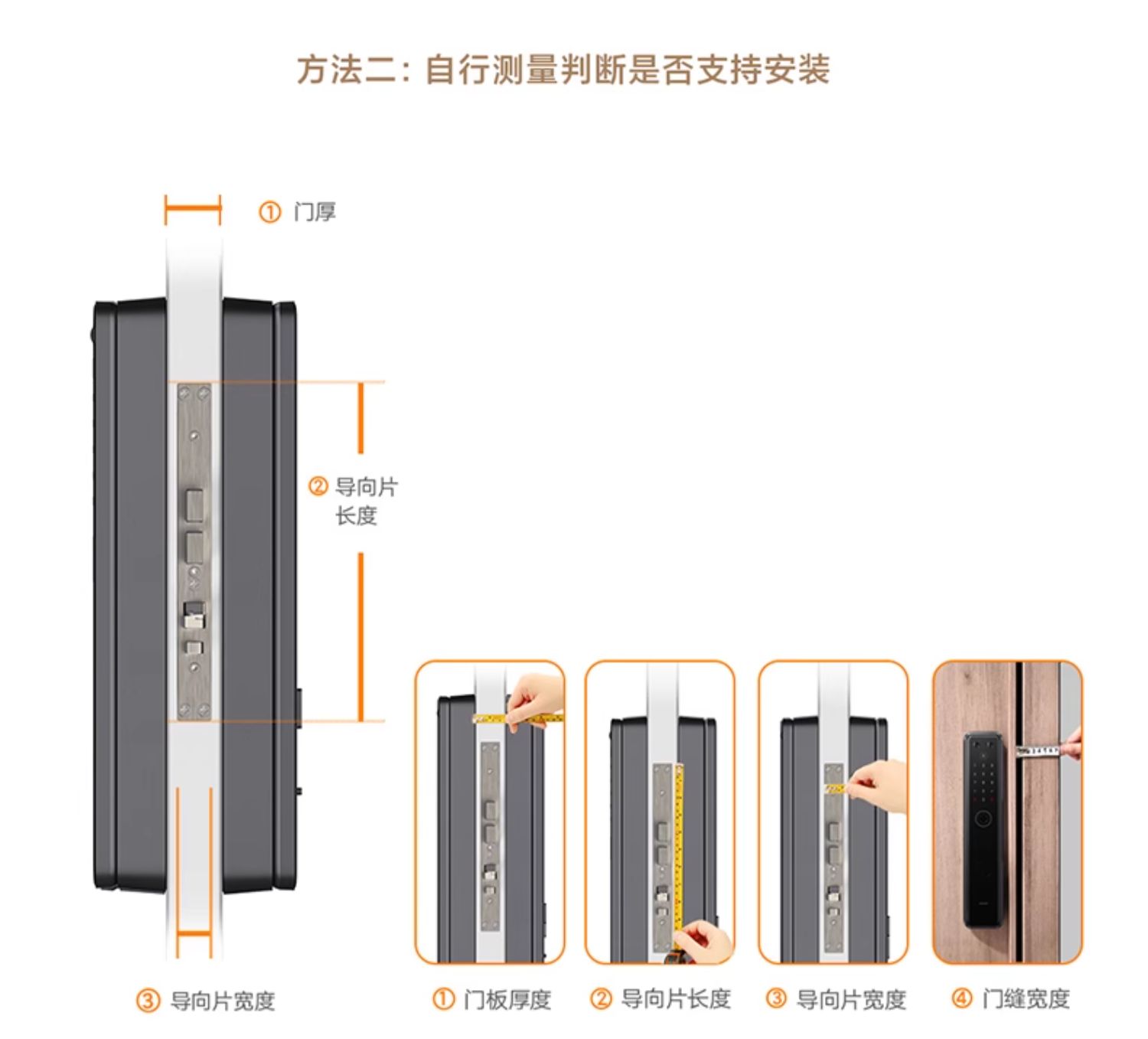 方法二：自行测量判断是否支持安装

① 门厚

② 导向片长度

③ 导向片宽度

① 门板厚度

② 导向片长度

③ 导向片宽度

④ 门缝宽度