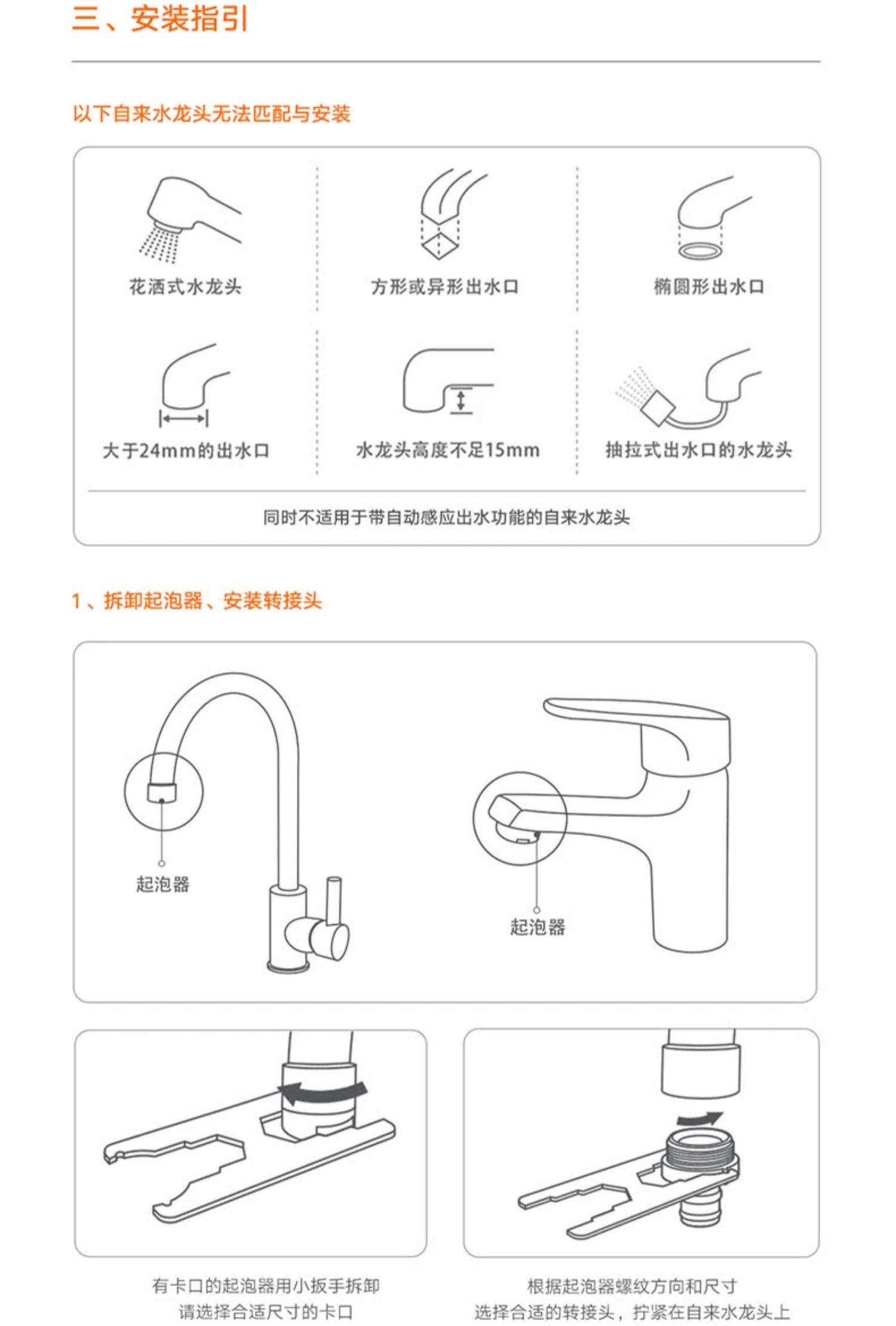 三、安装指引

以下自来水龙头无法匹配与安装

花洒式水龙头

方形或异形出水口

椭圆形出水口

大于24mm的出水口

水龙头高度不足15mm

抽拉式出水口的水龙头

同时不适用于带自动感应出水功能的自来水龙头

1、拆卸起泡器、安装转接头

起泡器

起泡器

有卡口的起泡器用小扳手拆卸
请选择合适尺寸的卡口

根据起泡器螺纹方向和尺寸
选择合适的转接头，拧紧在自来水龙头上