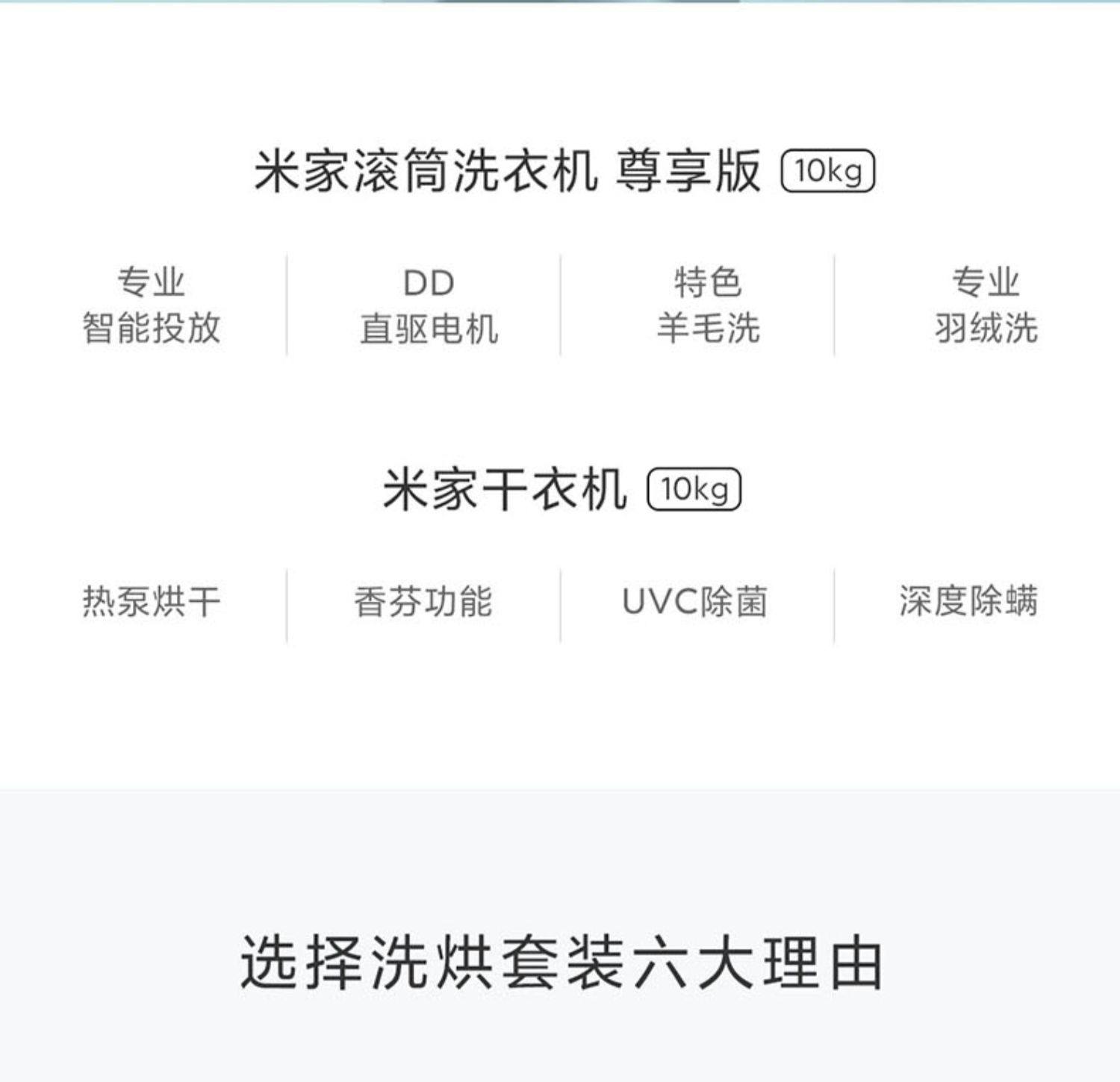 米家滚筒洗衣机 尊享版 10kg

专业
智能投放

DD
直驱电机

特色
羊毛洗

专业
羽绒洗

米家干衣机 10kg

热泵烘干

香芬功能

UVC除菌

深度除螨

选择洗烘套装六大理由