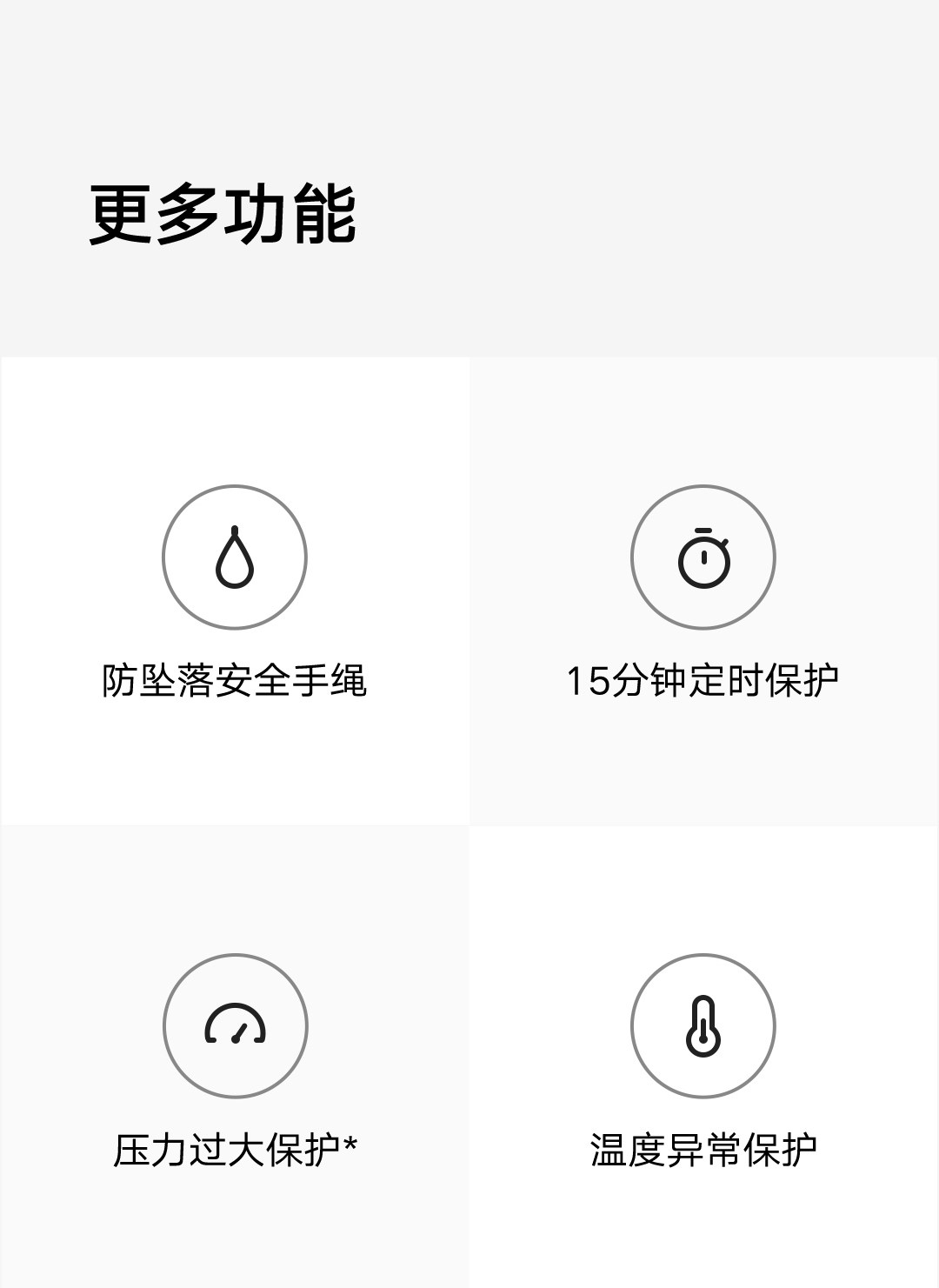 更多功能

防坠落安全手绳

15分钟定时保护

压力过大保护*

温度异常保护