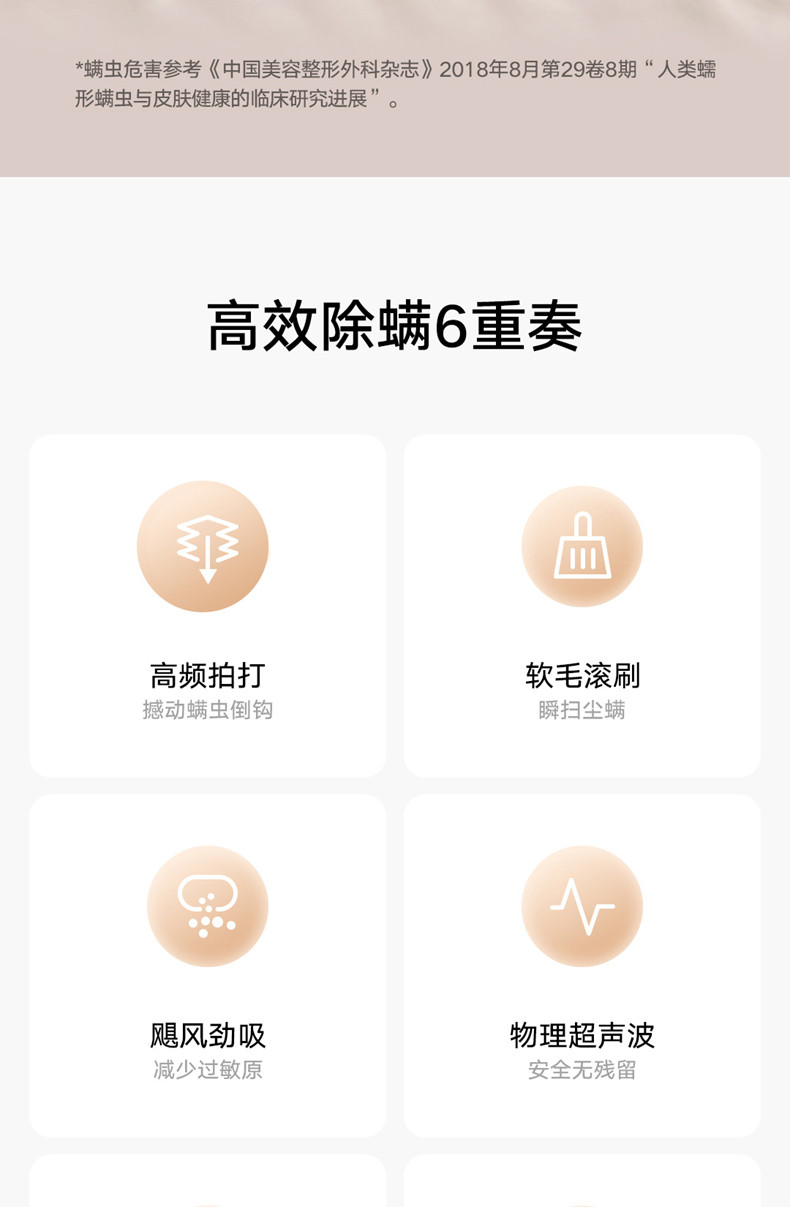 *螨虫危害参考《中国美容整形外科杂志》2018年8月第29卷8期“人类蠕形螨虫与皮肤健康的临床研究进展”。

高效除螨6重奏

高频拍打
撼动螨虫倒钩

软毛滚刷
瞬扫尘螨

飓风劲吸
减少过敏原

物理超声波
安全无残留