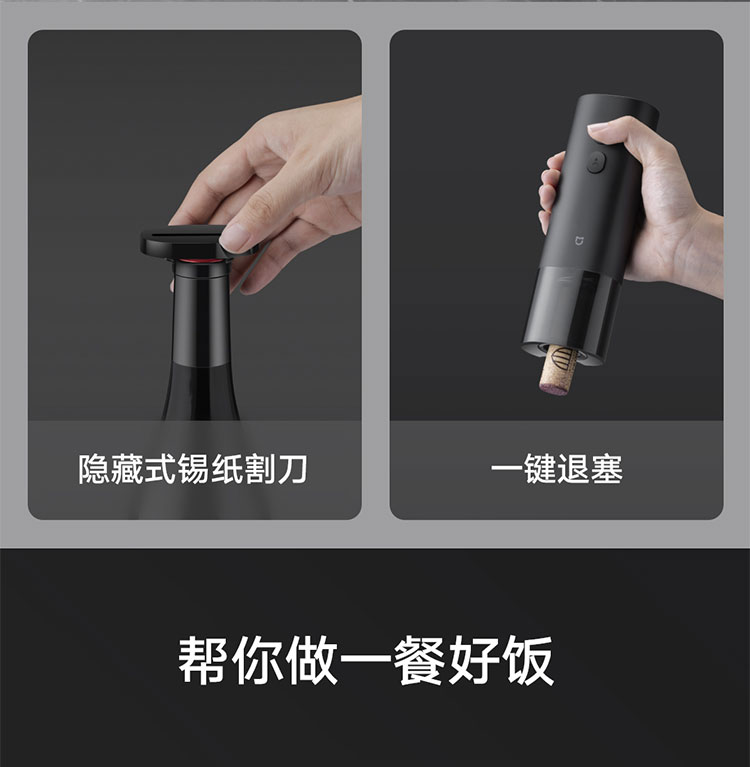 隐藏式锡纸割刀

一键退塞

帮你做一餐好饭