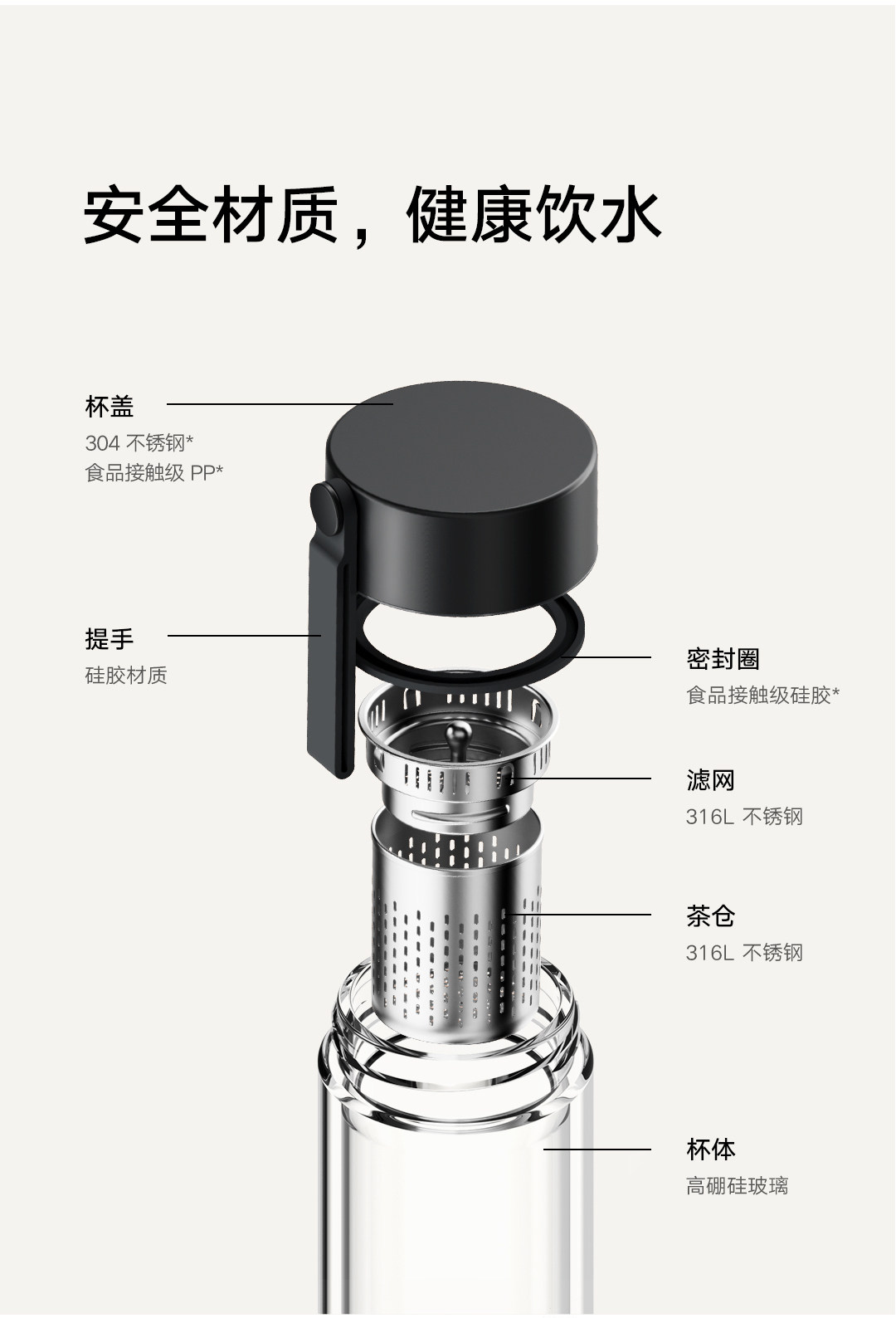 安全材质，健康饮水

杯盖
304 不锈钢*
食品接触级 PP*

提手
硅胶材质

密封圈
食品接触级硅胶*

滤网
316L 不锈钢

茶仓
316L 不锈钢

杯体
高硼硅玻璃