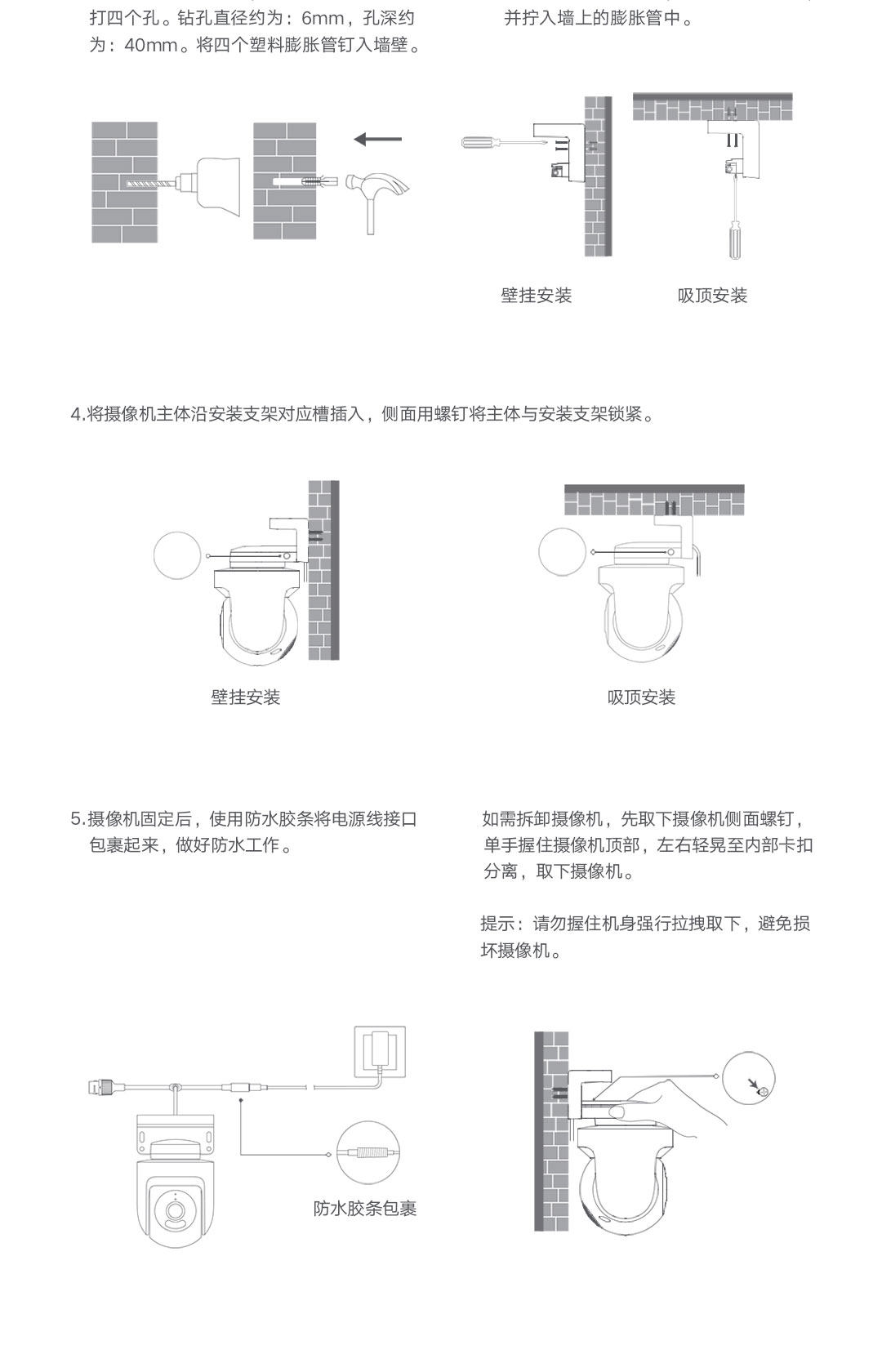 打四个孔。钻孔直径约为：6mm，孔深约为：40mm。将四个塑料膨胀管钉入墙壁。

并拧入墙上的膨胀管中。

壁挂安装

吸顶安装

4.将摄像机主体沿安装支架对应槽插入，侧面用螺钉将主体与安装支架锁紧。

壁挂安装

吸顶安装

5.摄像机固定后，使用防水胶条将电源线接口包裹起来，做好防水工作。

防水胶条包裹

如需拆卸摄像机，先取下摄像机侧面螺钉，单手握住摄像机顶部，左右轻晃至内部卡扣分离，取下摄像机。

提示：请勿握住机身强行拉拽取下，避免损坏摄像机。