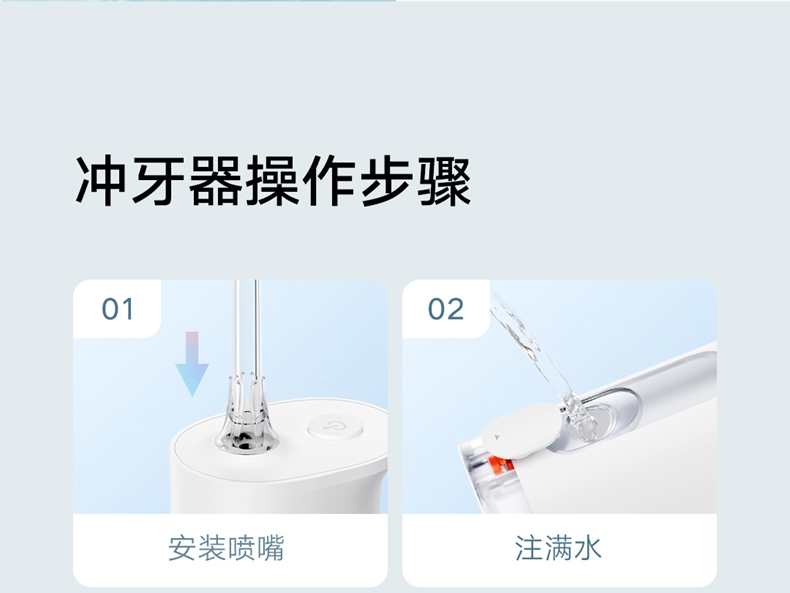 冲牙器操作步骤

01

安装喷嘴

02

注满水