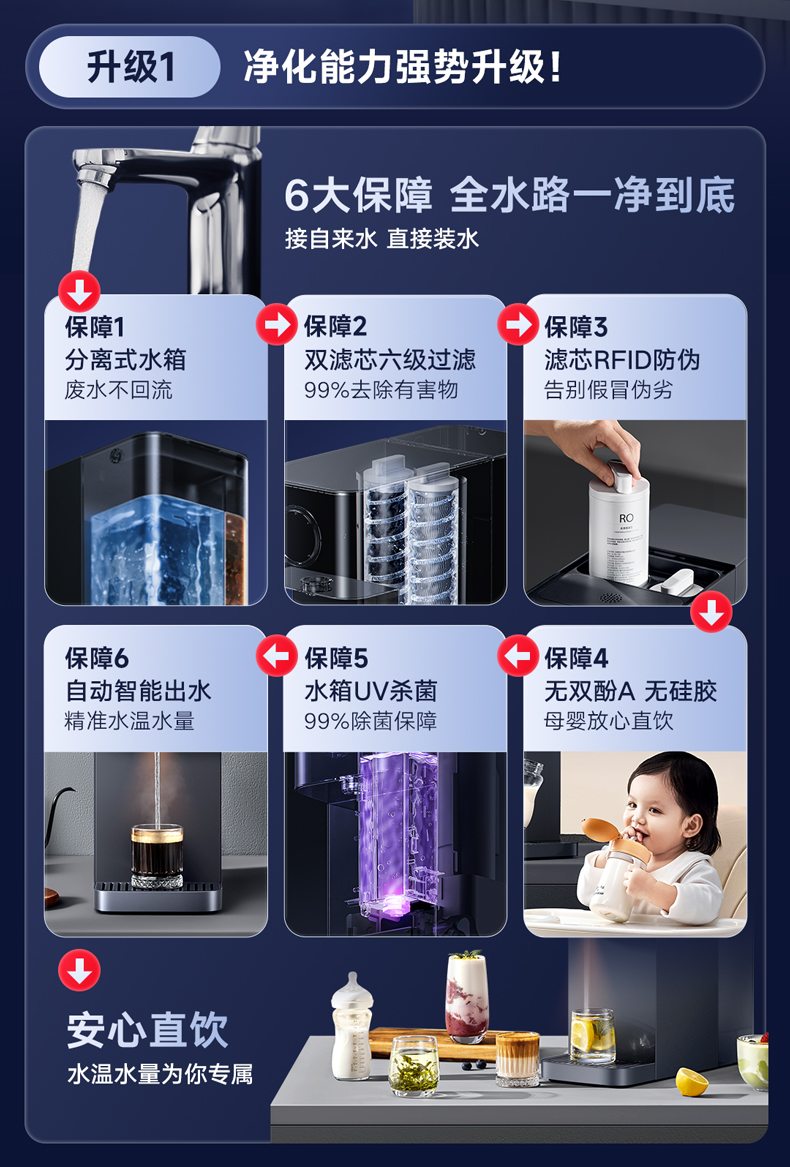 升级1 净化能力强势升级！

6大保障 全水路一净到底
接自来水 直接装水

保障1
分离式水箱
废水不回流

保障2
双滤芯六级过滤
99%去除有害物

保障3
滤芯RFID防伪
告别假冒伪劣

RO

保障6
自动智能出水
精准水温水量

保障5
水箱UV杀菌
99%除菌保障

保障4
无双酚A 无硅胶
母婴放心直饮

安心直饮
水温水量为你专属