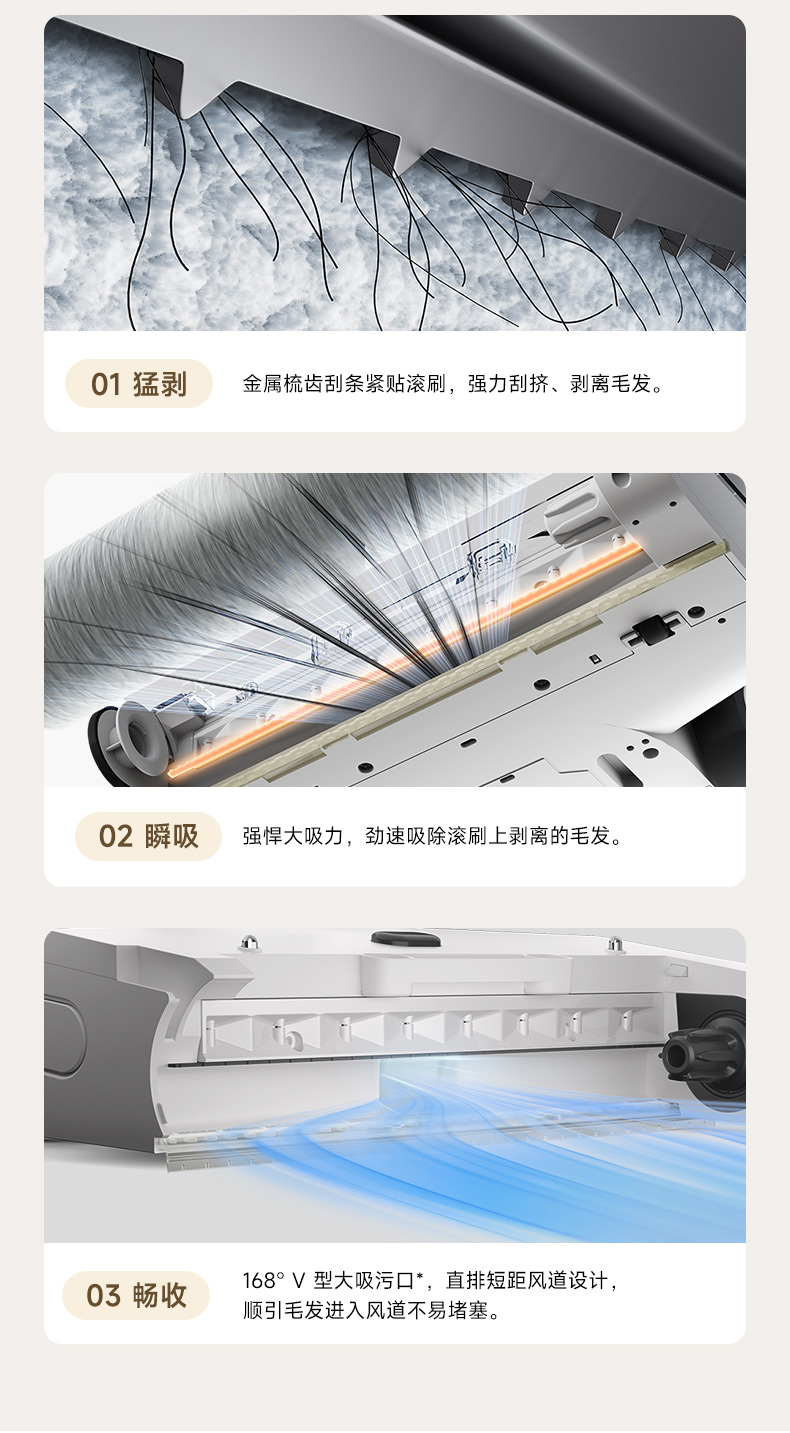 01 猛剥

金属梳齿刮条紧贴滚刷，强力刮挤、剥离毛发。

02 瞬吸

强悍大吸力，劲速吸除滚刷上剥离的毛发。

03 畅收

168° V 型大吸污口*，直排短距风道设计，顺引毛发进入风道不易堵塞。