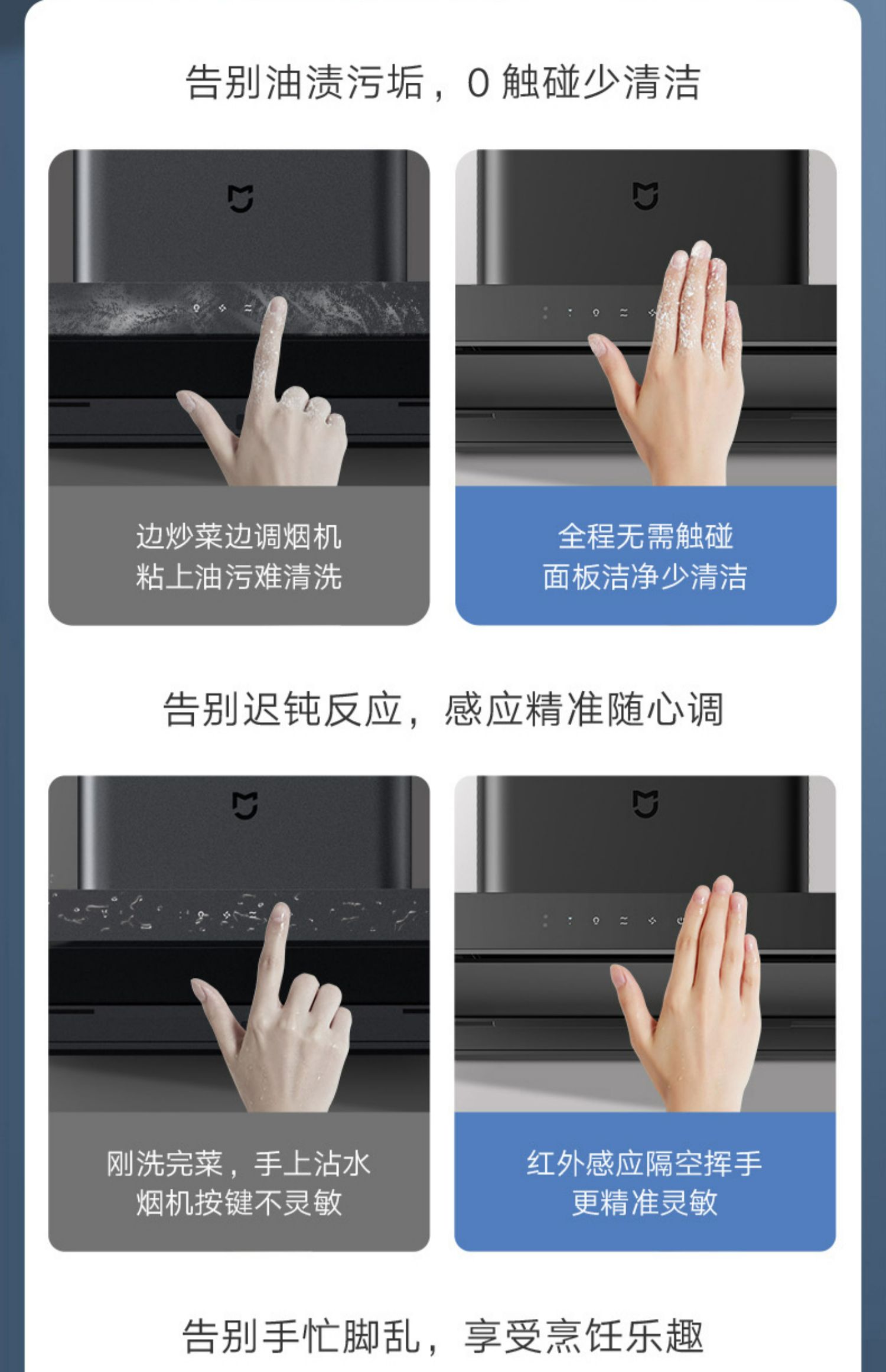 告别油渍污垢，0 触碰少清洁

边炒菜边调烟机
粘上油污难清洗

全程无需触碰
面板洁净少清洁

告别迟钝反应，感应精准随心调

刚洗完菜，手上沾水
烟机按键不灵敏

红外感应隔空挥手
更精准灵敏

告别手忙脚乱，享受烹饪乐趣