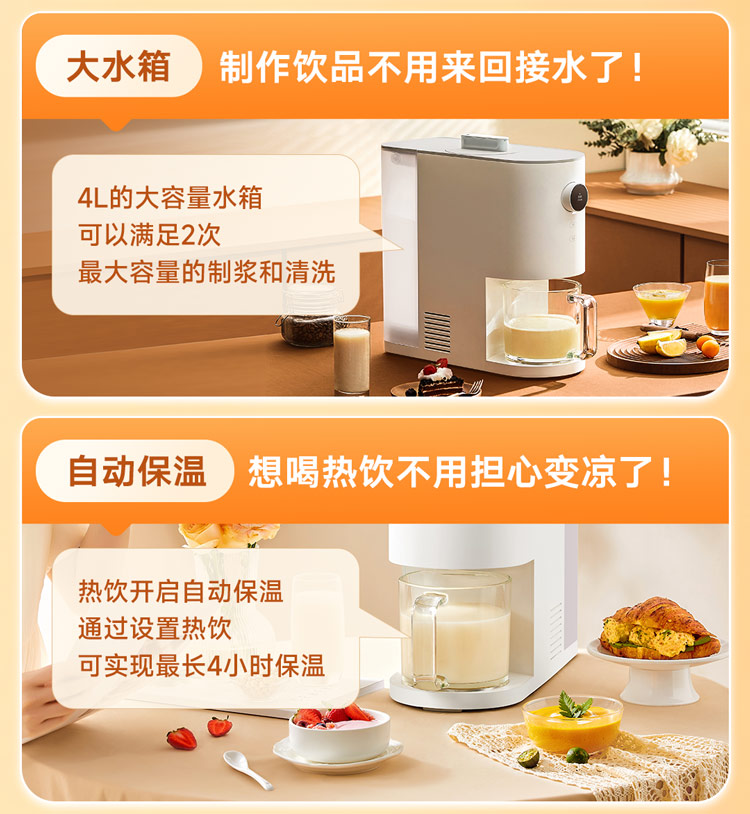 大水箱 制作饮品不用来回接水了！

4L的大容量水箱
可以满足2次
最大容量的制浆和清洗

自动保温 想喝热饮不用担心变凉了！

热饮开启自动保温
通过设置热饮
可实现最长4小时保温