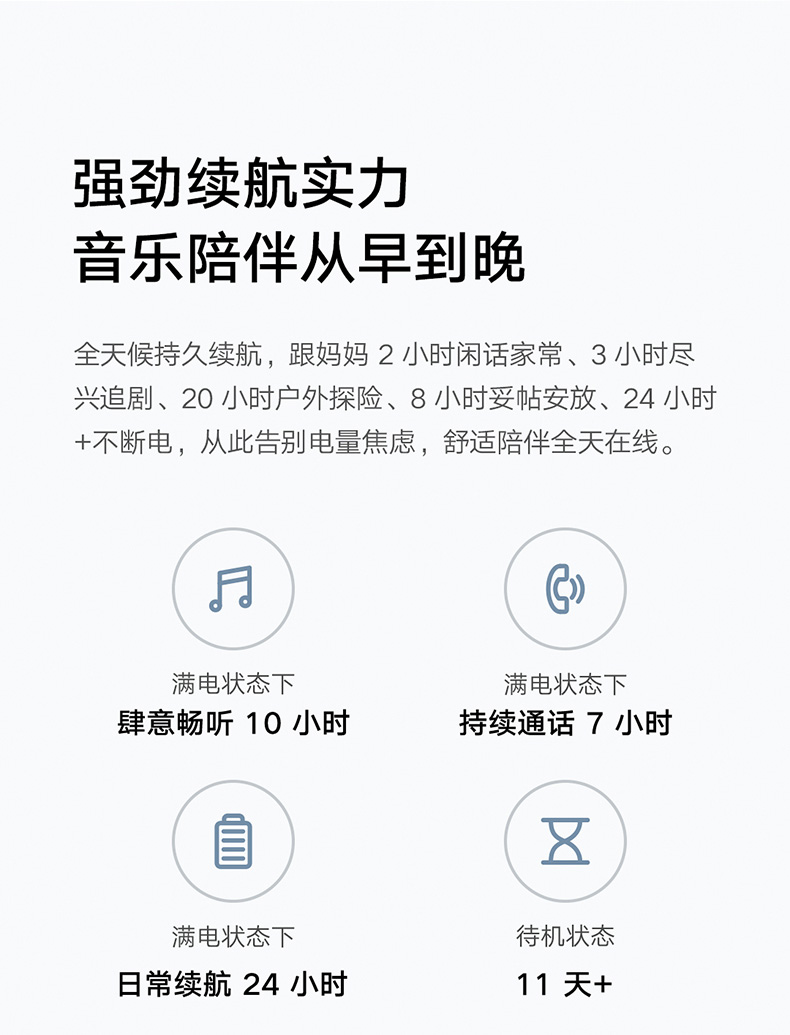 强劲续航实力
音乐陪伴从早到晚

全天候持久续航，跟妈妈2小时闲话家常、3小时尽兴追剧、20小时户外探险、8小时妥帖安放、24小时+不断电，从此告别电量焦虑，舒适陪伴全天在线。

满电状态下
肆意畅听10小时

满电状态下
持续通话7小时

满电状态下
日常续航24小时

待机状态
11天+