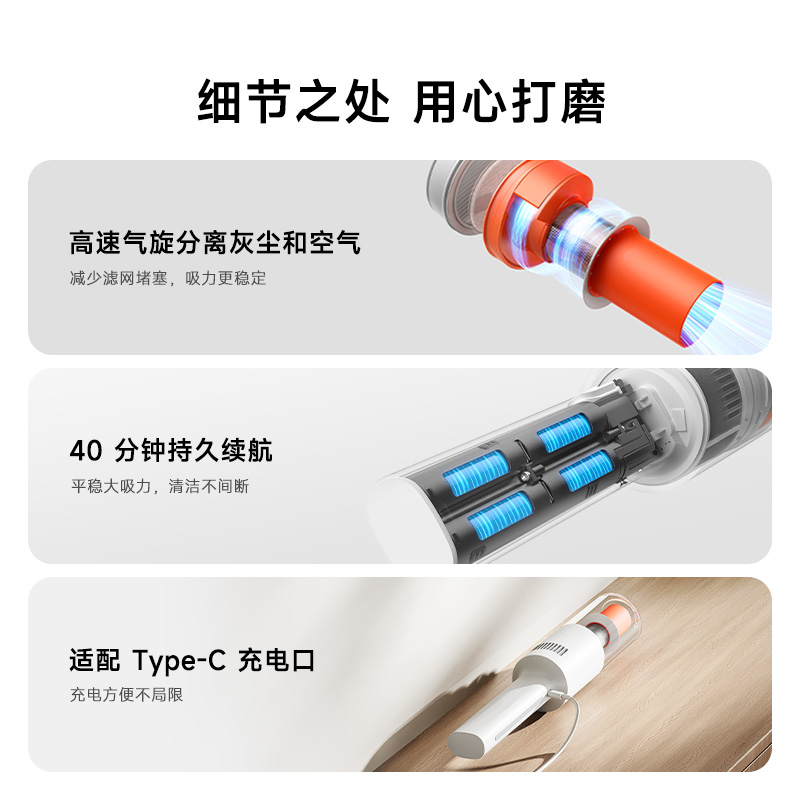 细节之处 用心打磨

高速气旋分离灰尘和空气

减少滤网堵塞，吸力更稳定

40 分钟持久续航

平稳大吸力，清洁不间断

适配 Type-C 充电口

充电方便不局限