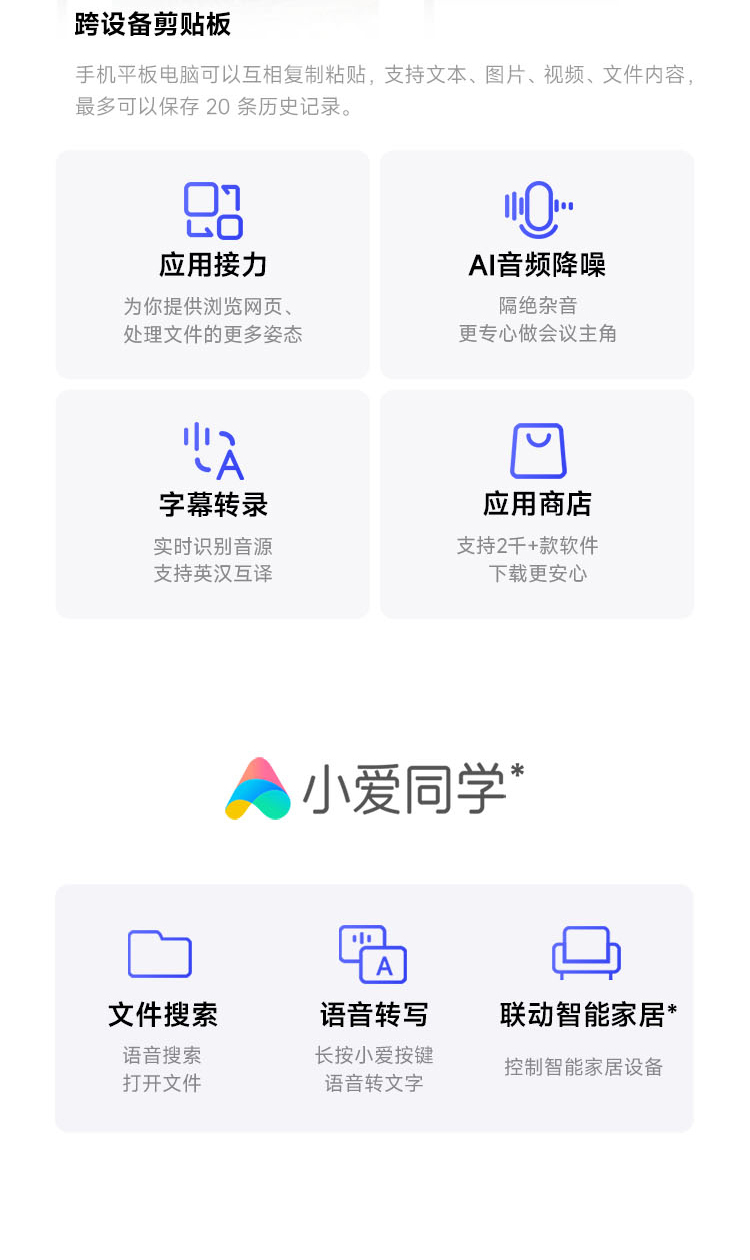 跨设备剪贴板

手机平板电脑可以互相复制粘贴，支持文本、图片、视频、文件内容，最多可以保存20条历史记录。

应用接力
为你提供浏览网页、
处理文件的更多姿态

AI音频降噪
隔绝杂音
更专心做会议主角

字幕转录
实时识别音源
支持英汉互译

应用商店
支持2千+款软件
下载更安心

小爱同学*

文件搜索
语音搜索
打开文件

语音转写
长按小爱按键
语音转文字

联动智能家居*
控制智能家居设备