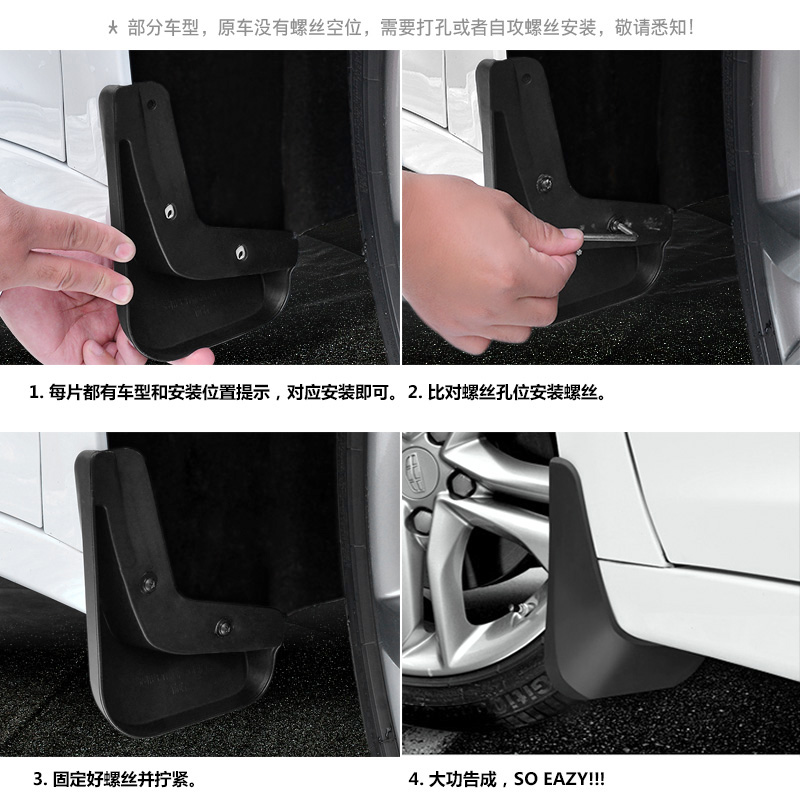 ★ 部分车型，原车没有螺丝空位，需要打孔或者自攻螺丝安装，敬请悉知！

1. 每片都有车型和安装位置提示，对应安装即可。

2. 比对螺丝孔位安装螺丝。

3. 固定好螺丝并拧紧。

4. 大功告成，SO EAZY!!!