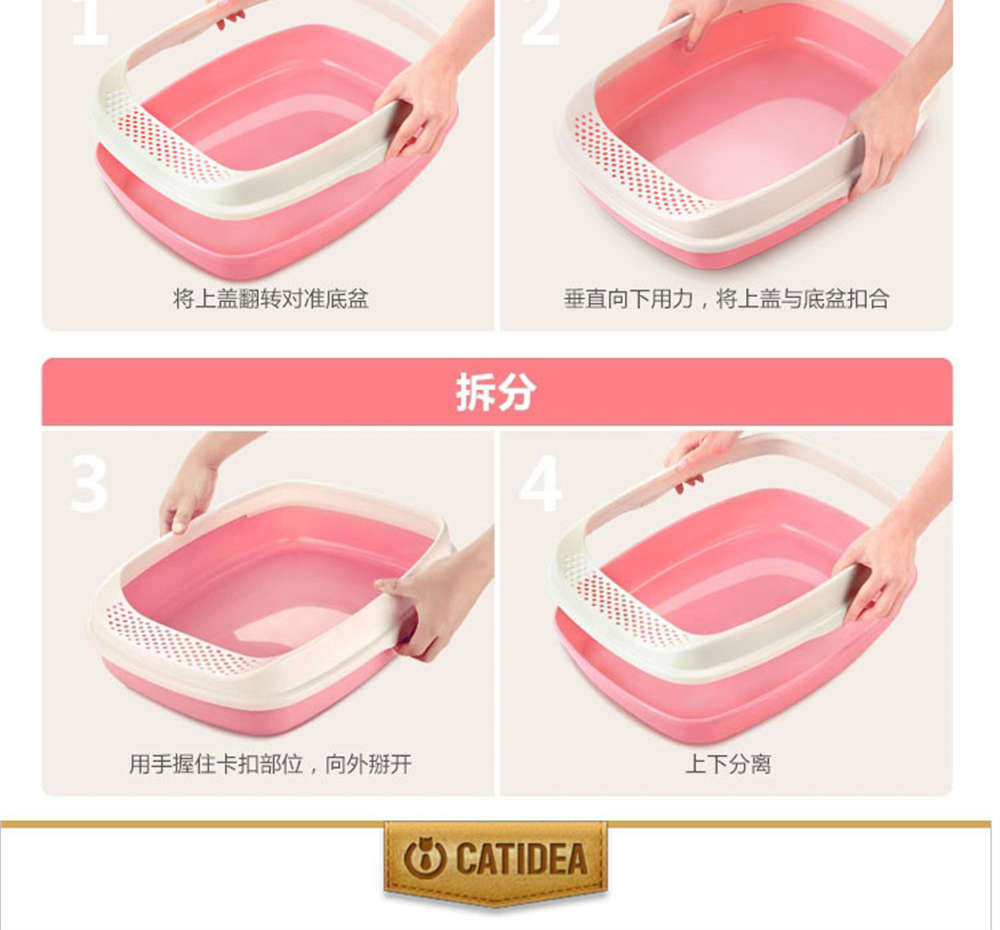 1

将上盖翻转对准底盆

2

垂直向下用力，将上盖与底盆扣合

拆分

3

用手握住卡扣部位，向外掰开

4

上下分离

CATIDEA