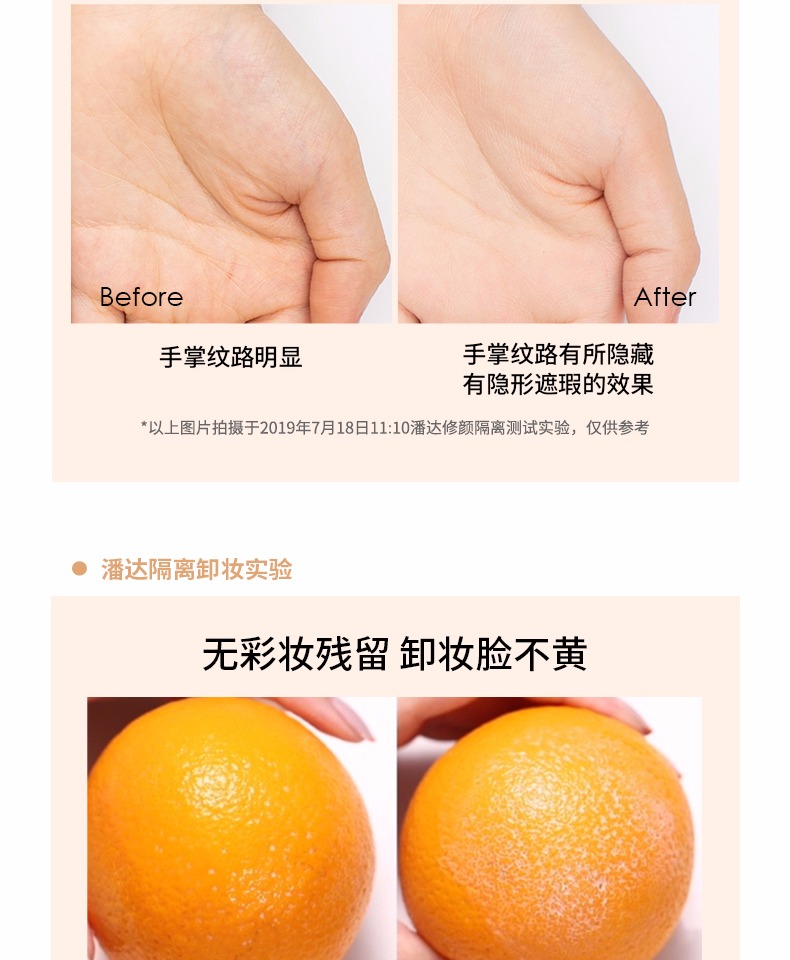 Before

After

手掌纹路明显

手掌纹路有所隐藏
有隐形遮瑕的效果

*以上图片拍摄于2019年7月18日11:10潘达修颜隔离测试实验，仅供参考

潘达隔离卸妆实验

无彩妆残留 卸妆脸不黄