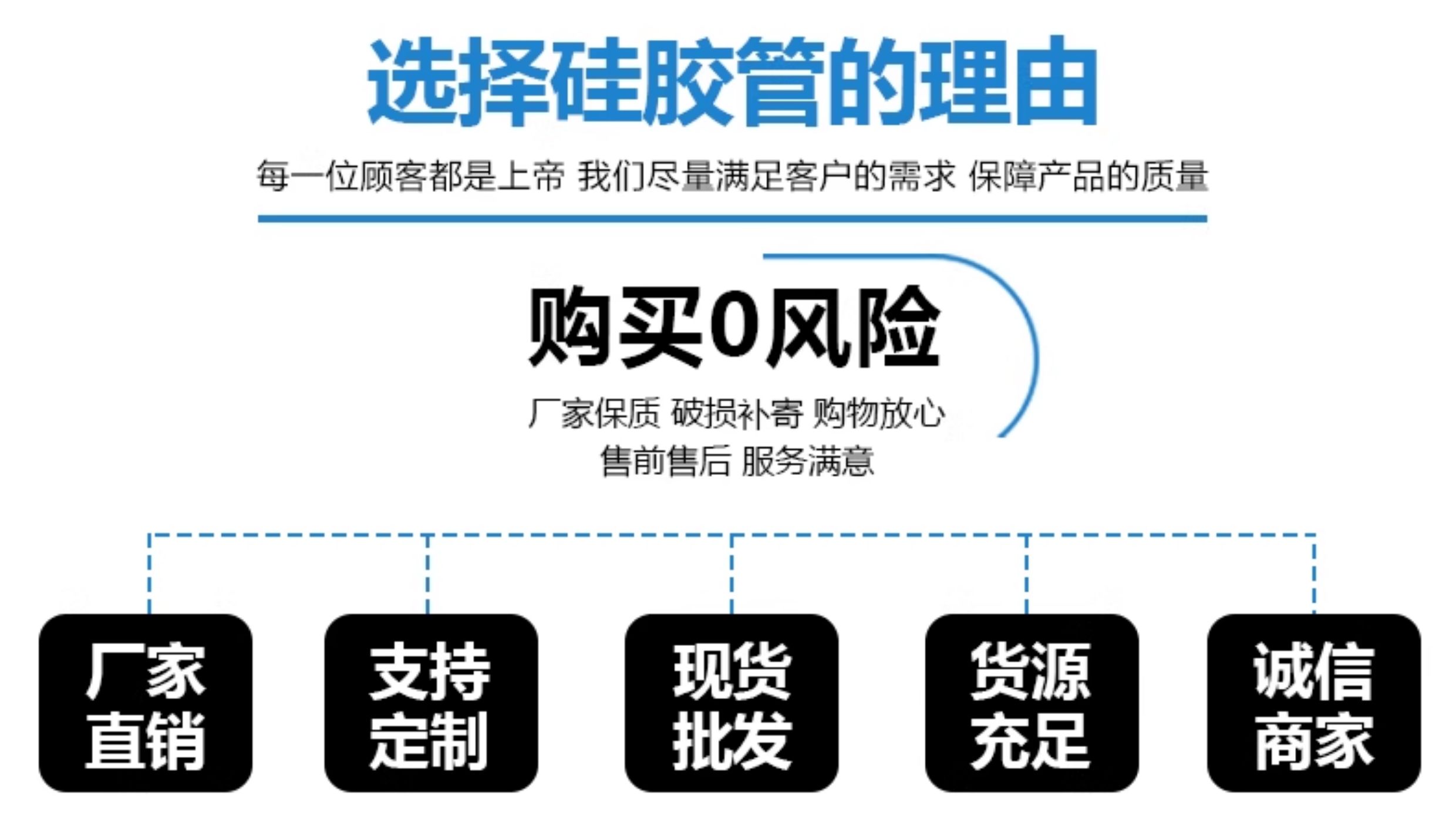 选择硅胶管的理由

每一位顾客都是上帝 我们尽量满足客户的需求 保障产品的质量

购买0风险

厂家保质 破损补寄 购物放心
售前售后 服务满意

厂家
直销

支持
定制

现货
批发

货源
充足

诚信
商家