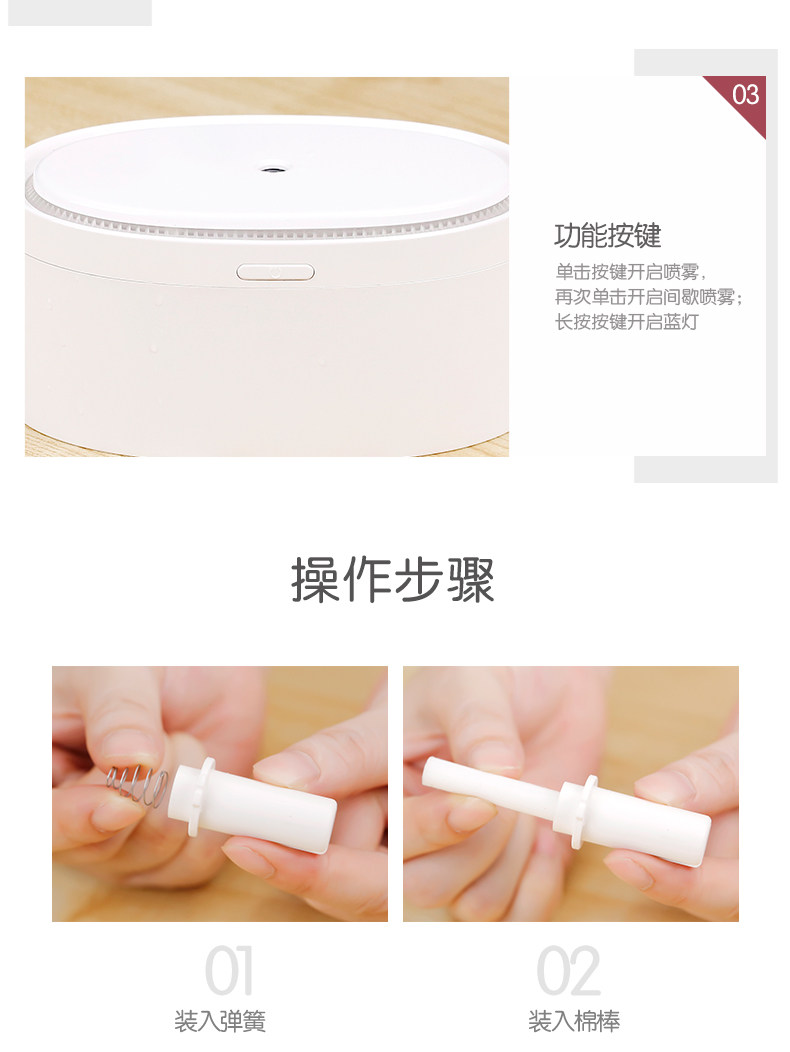 03

功能按键

单击按键开启喷雾，
再次单击开启间歇喷雾；
长按按键开启蓝灯

操作步骤

01
装入弹簧

02
装入棉棒