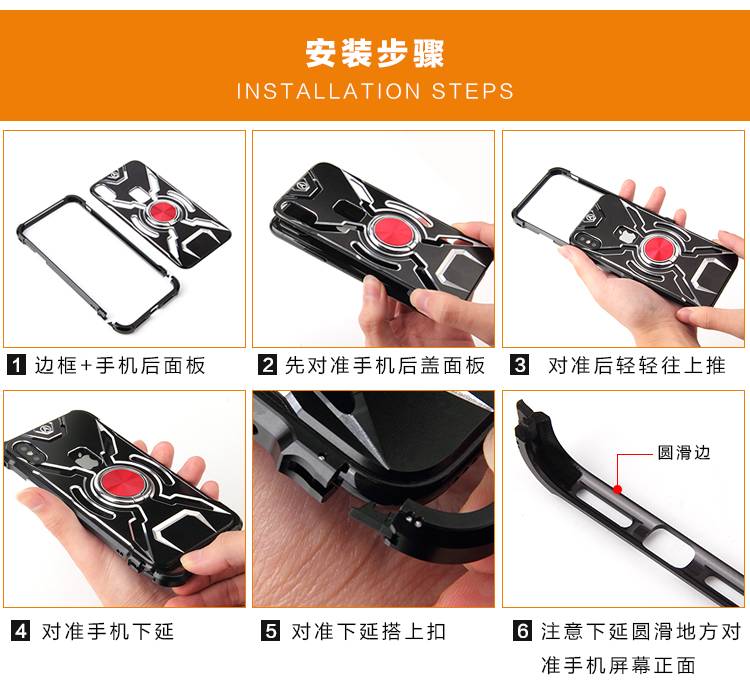 安装步骤
INSTALLATION STEPS

1 边框+手机后面板

2 先对准手机后盖面板

3 对准后轻轻往上推

4 对准手机下延

5 对准下延搭上扣

圆滑边

6 注意下延圆滑地方对准手机屏幕正面