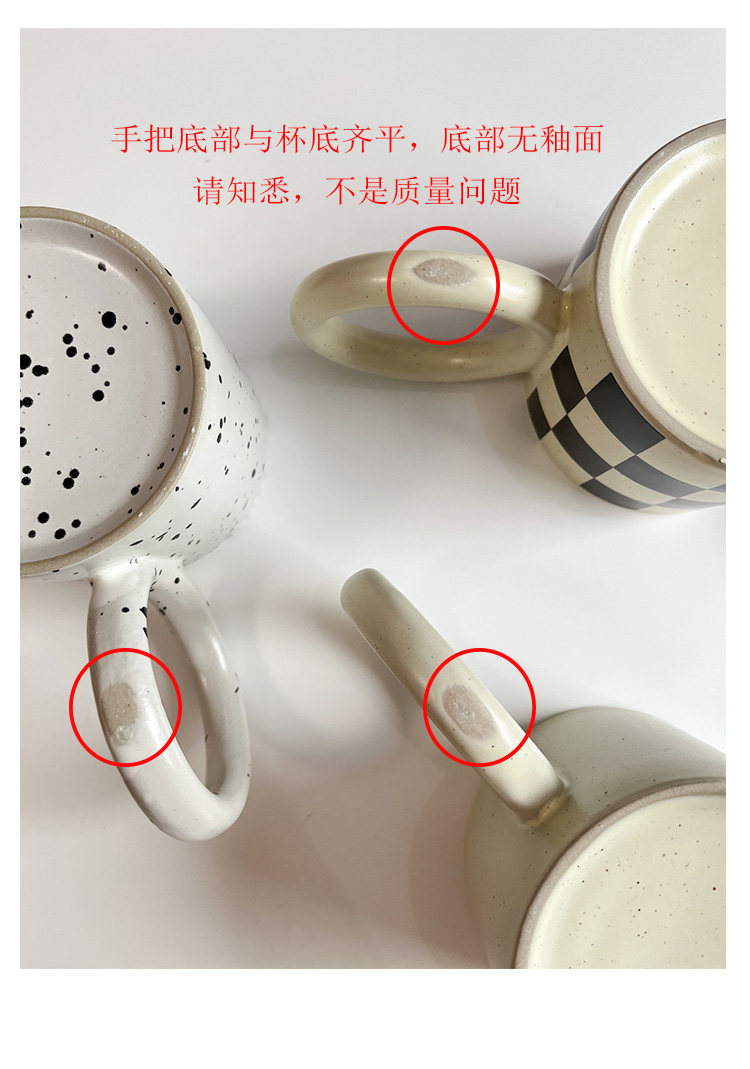 手把底部与杯底齐平，底部无釉面
请知悉，不是质量问题