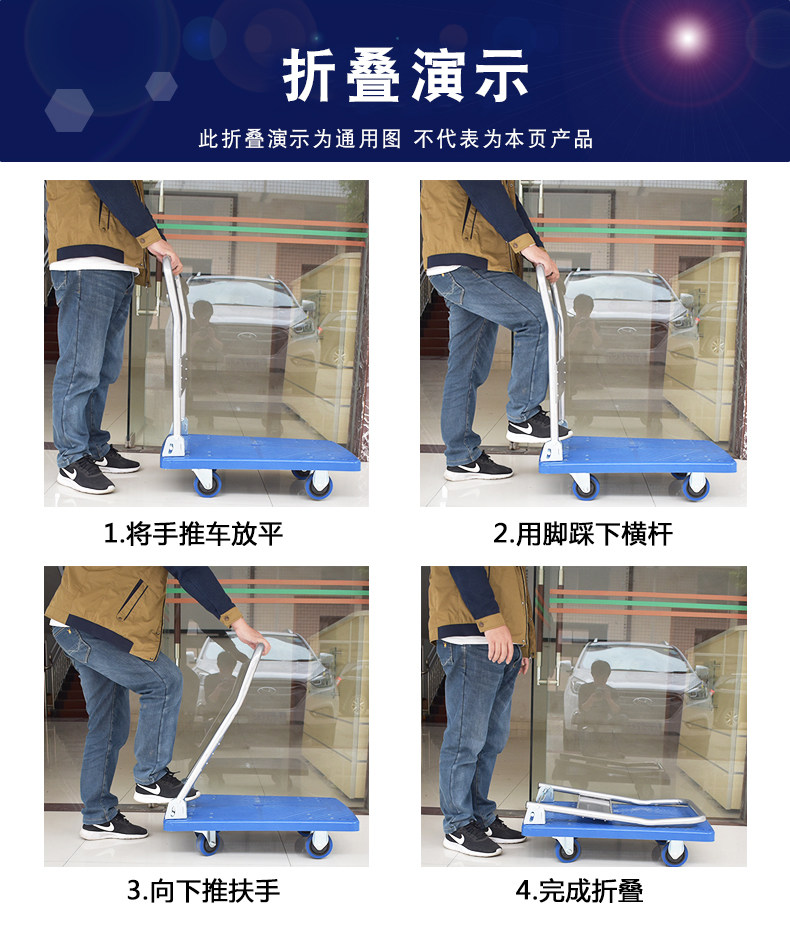 折叠演示

此折叠演示为通用图 不代表为本页产品

1.将手推车放平

2.用脚踩下横杆

3.向下推扶手

4.完成折叠