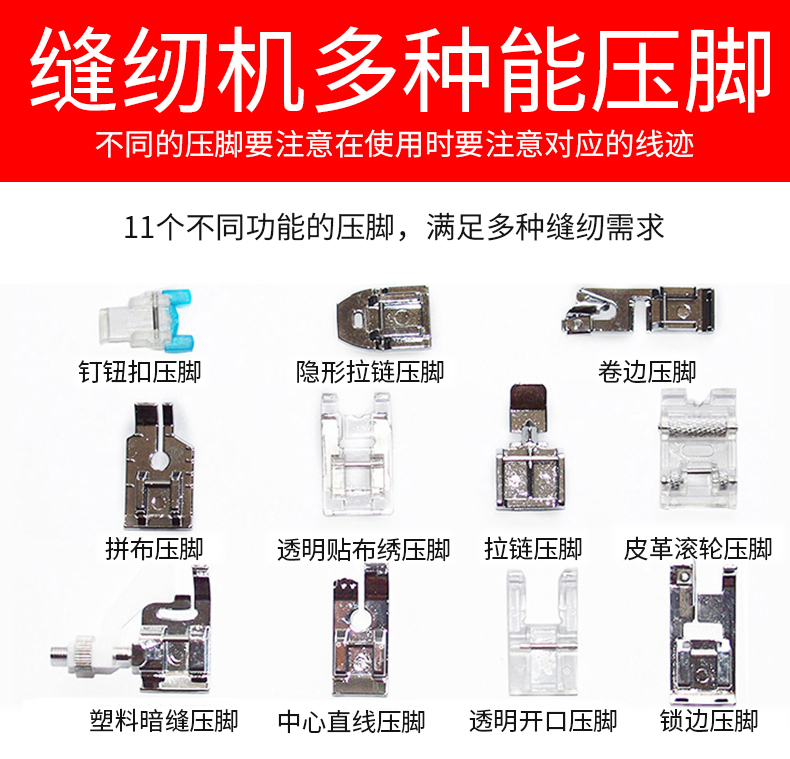 缝纫机多种能压脚

不同的压脚要注意在使用时要注意对应的线迹

11个不同功能的压脚，满足多种缝纫需求

钉钮扣压脚
隐形拉链压脚
卷边压脚

拼布压脚
透明贴布绣压脚
拉链压脚
皮革滚轮压脚

塑料暗缝压脚
中心直线压脚
透明开口压脚
锁边压脚