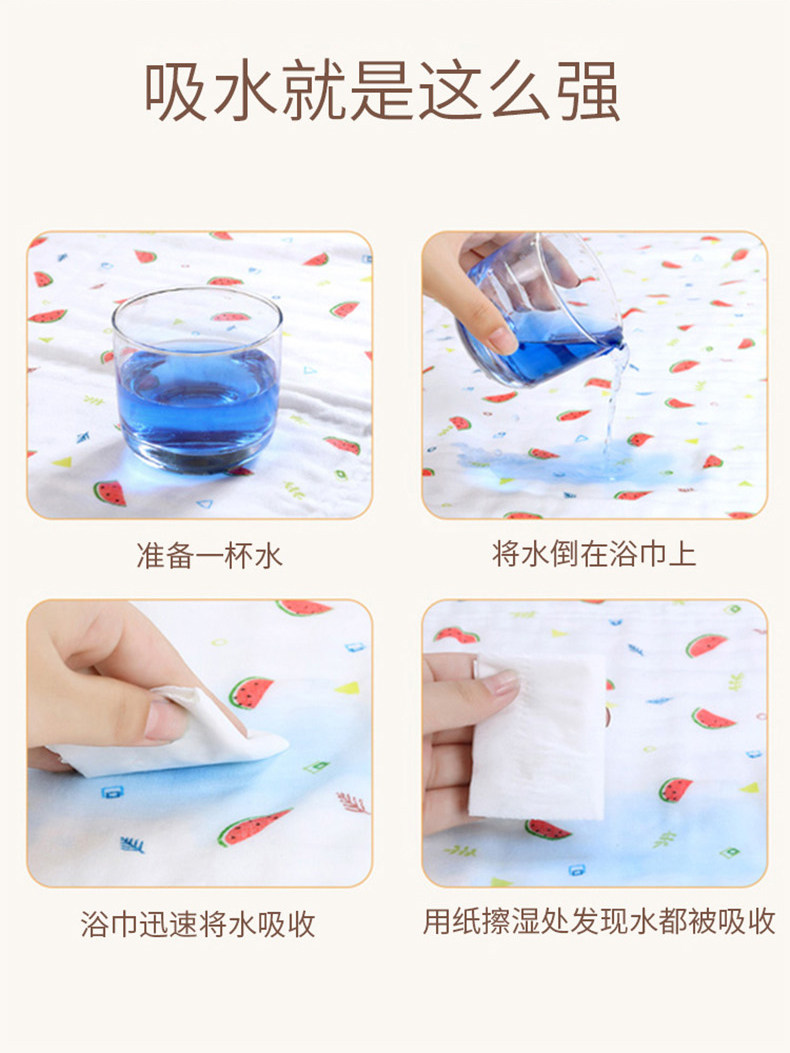 吸水就是这么强

准备一杯水

将水倒在浴巾上

浴巾迅速将水吸收

用纸擦湿处发现水都被吸收