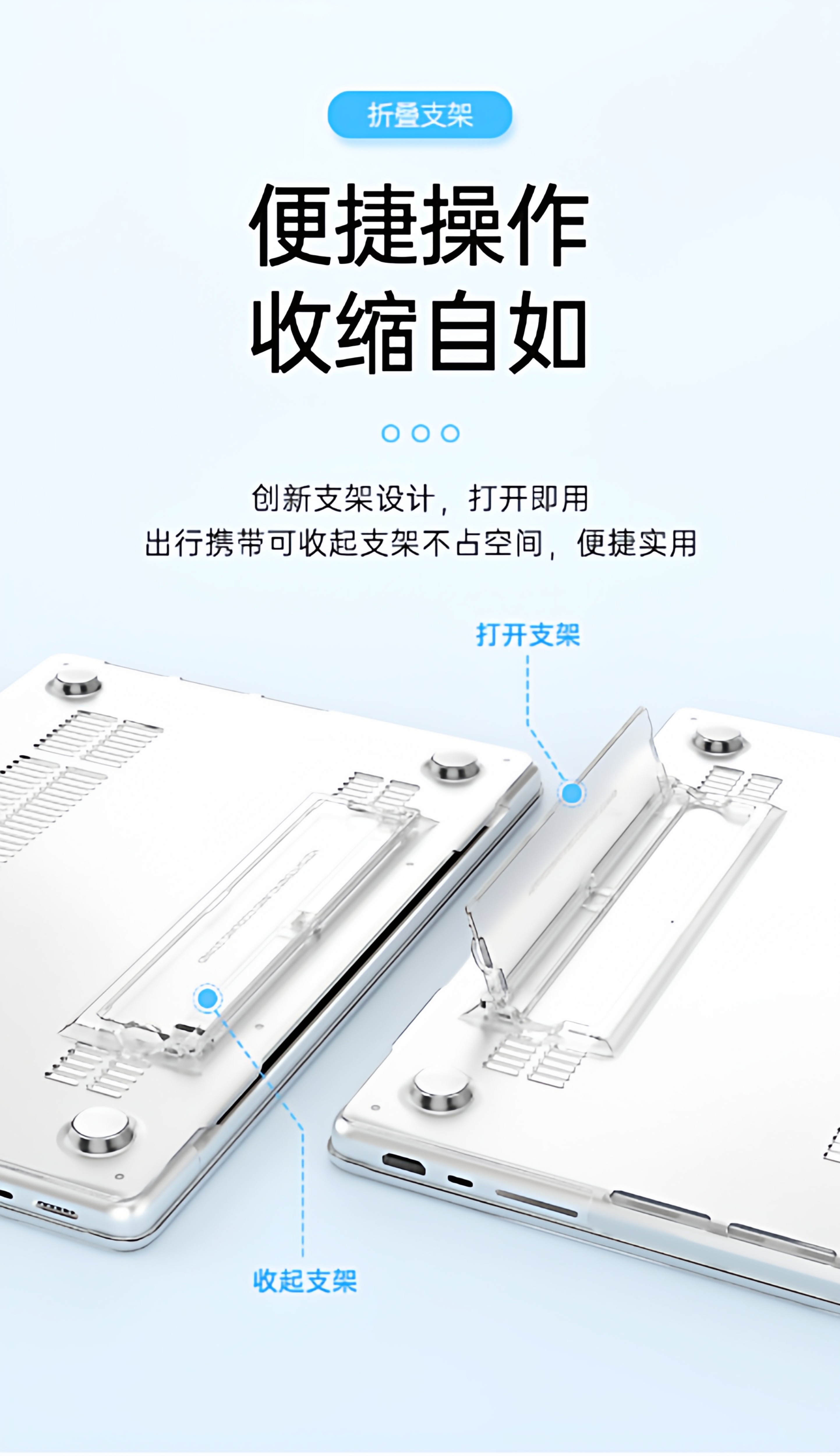 折叠支架

便捷操作
收缩自如

创新支架设计，打开即用
出行携带可收起支架不占空间，便捷实用

打开支架

收起支架