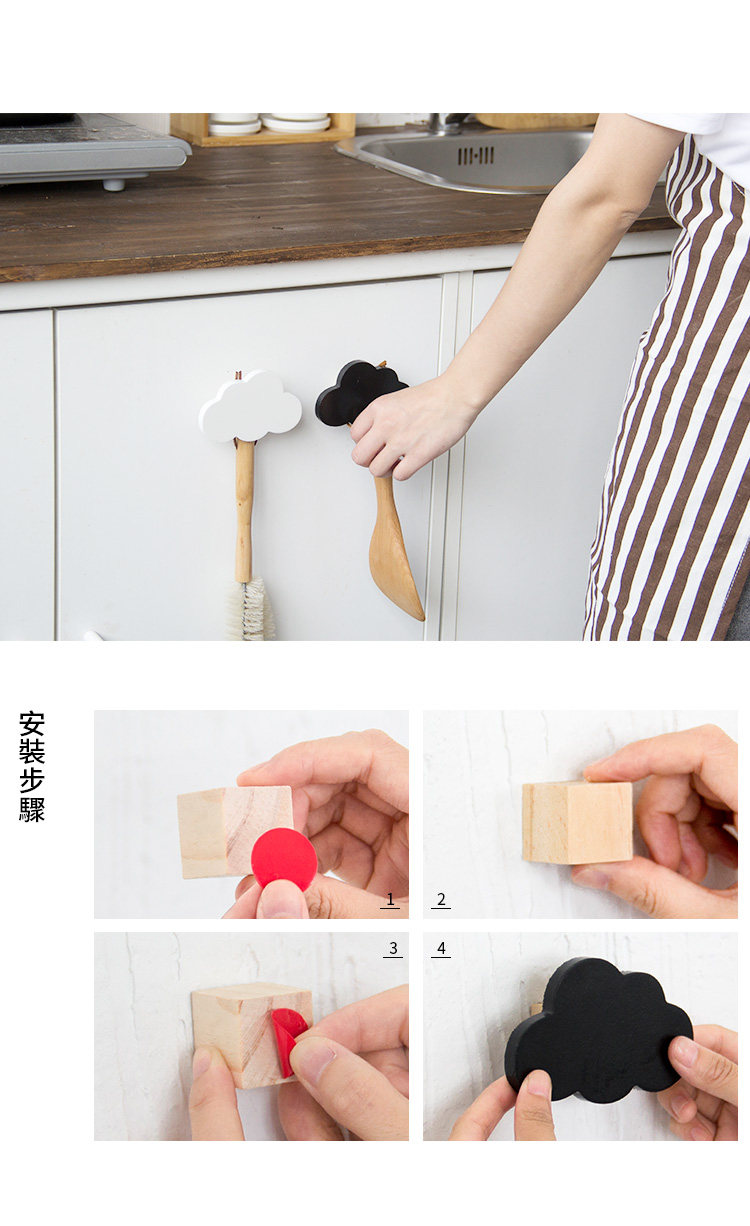 安裝步驟

1

2

3

4